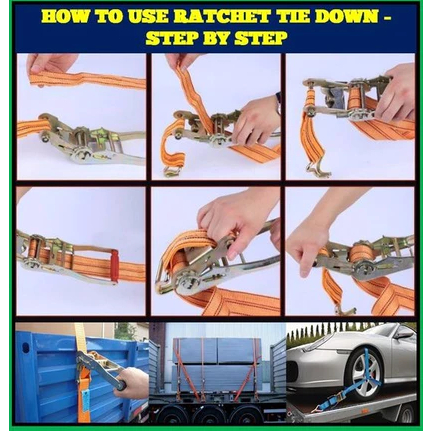 HOW TO USE RATCHET TIE DOWN - STEP BY STEP