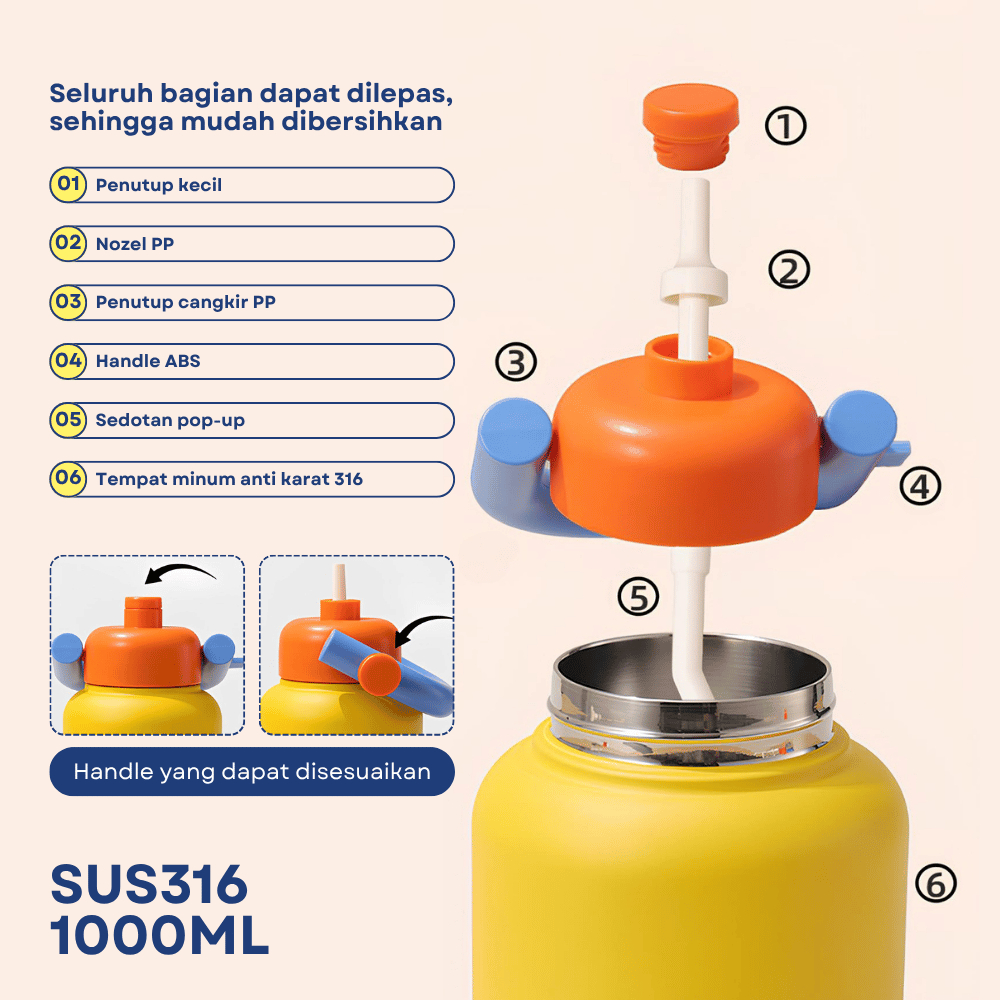 Seluruh bagian dapat dilepas, sehingga mudah dibersihkan

01 Penutup kecil

02 Nozel PP

03 Penutup cangkir PP

04 Handle ABS

05 Sedotan pop-up

06 Tempat minum anti karat 316

Handle yang dapat disesuaikan

SUS316
1000ML

①
②
③
④
⑤
⑥