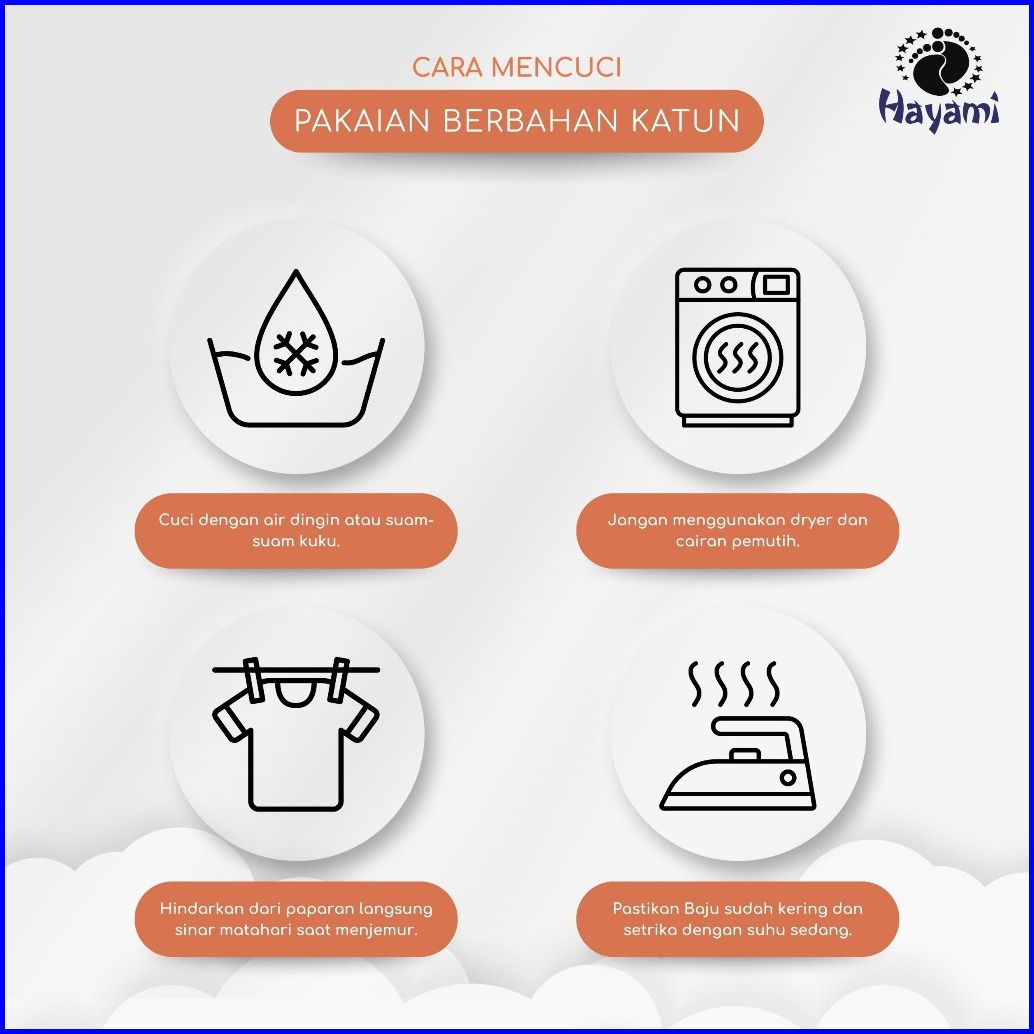 CARA MENCUCI

PAKAIAN BERBAHAN KATUN

Hayami

Cuci dengan air dingin atau suam-suam kuku.

Jangan menggunakan dryer dan cairan pemutih.

Hindarkan dari paparan langsung sinar matahari saat menjemur.

Pastikan Baju sudah kering dan setrika dengan suhu sedang.