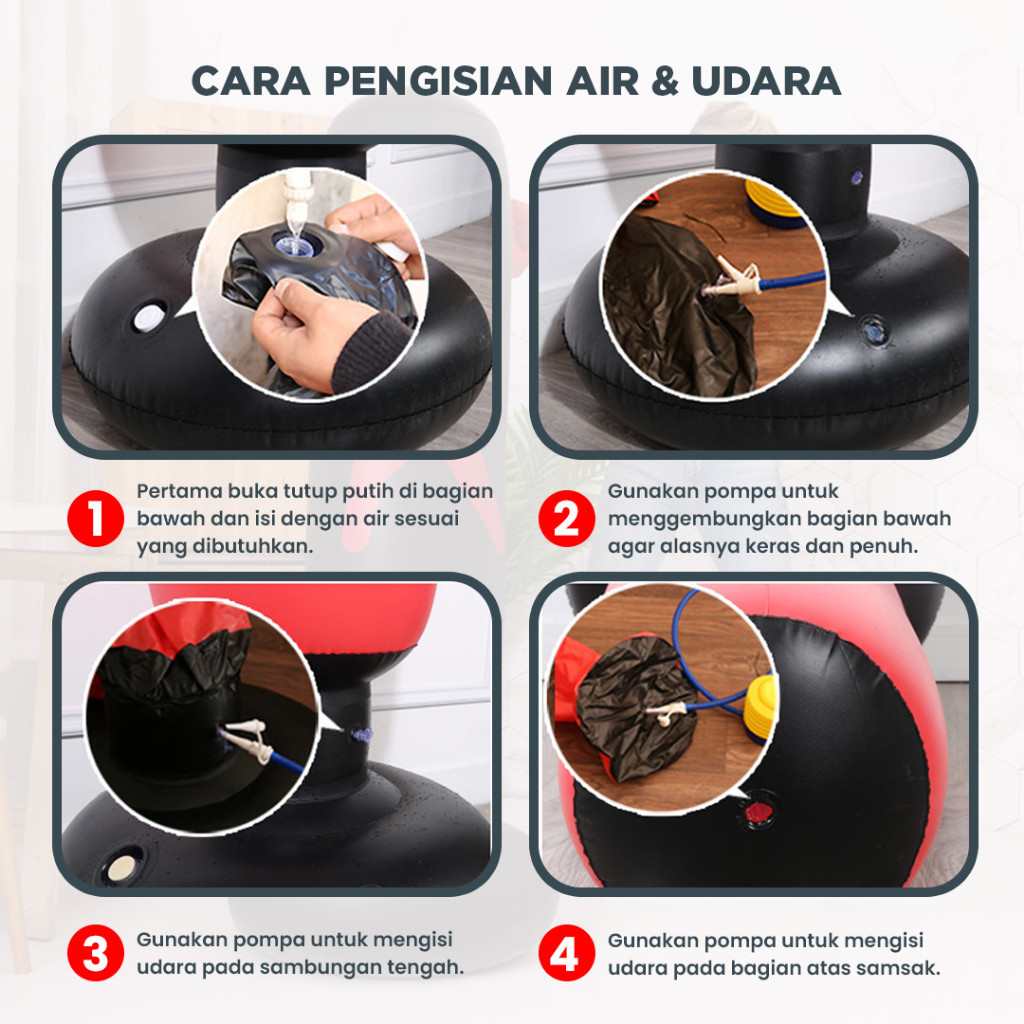 CARA PENGISIAN AIR & UDARA

1 Pertama buka tutup putih di bagian bawah dan isi dengan air sesuai yang dibutuhkan.

2 Gunakan pompa untuk menggembungkan bagian bawah agar alasnya keras dan penuh.

3 Gunakan pompa untuk mengisi udara pada sambungan tengah.

4 Gunakan pompa untuk mengisi udara pada bagian atas samsak.