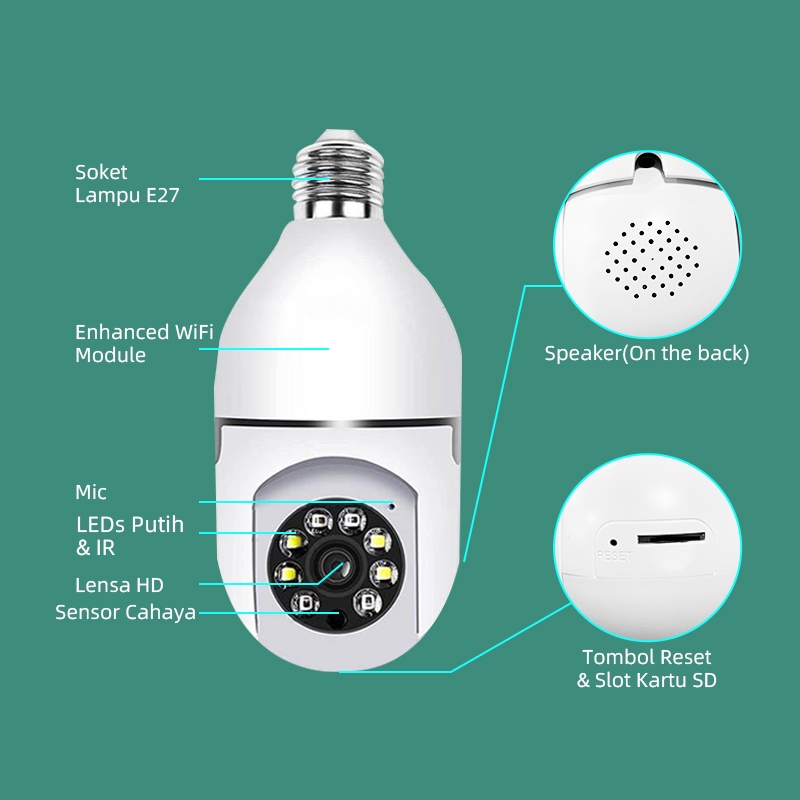 Soket
Lampu E27

Enhanced WiFi
Module

Mic

LEDs Putih
& IR

Lensa HD

Sensor Cahaya

Speaker(On the back)

RESET

Tombol Reset
& Slot Kartu SD