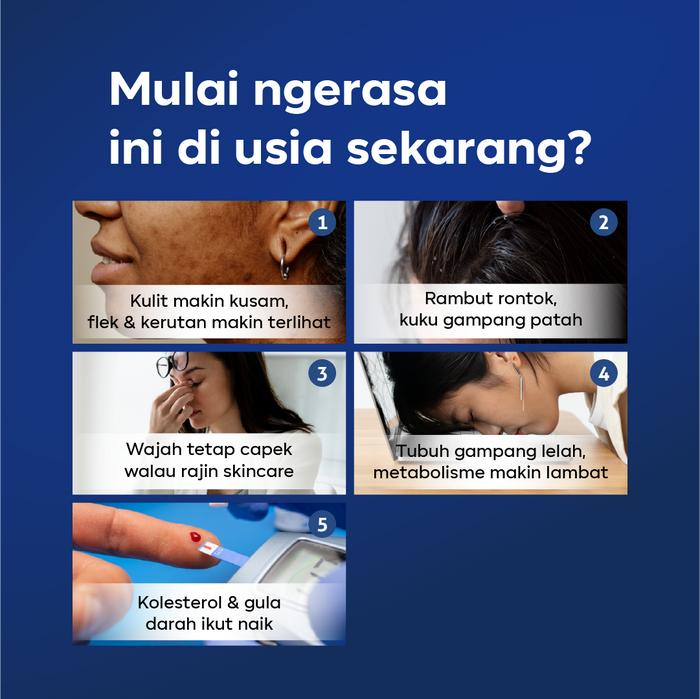 Mulai ngerasa ini di usia sekarang?

1
Kulit makin kusam, flek & kerutan makin terlihat

2
Rambut rontok, kuku gampang patah

3
Wajah tetap capek walau rajin skincare

4
Tubuh gampang lelah, metabolisme makin lambat

5
Kolesterol & gula darah ikut naik