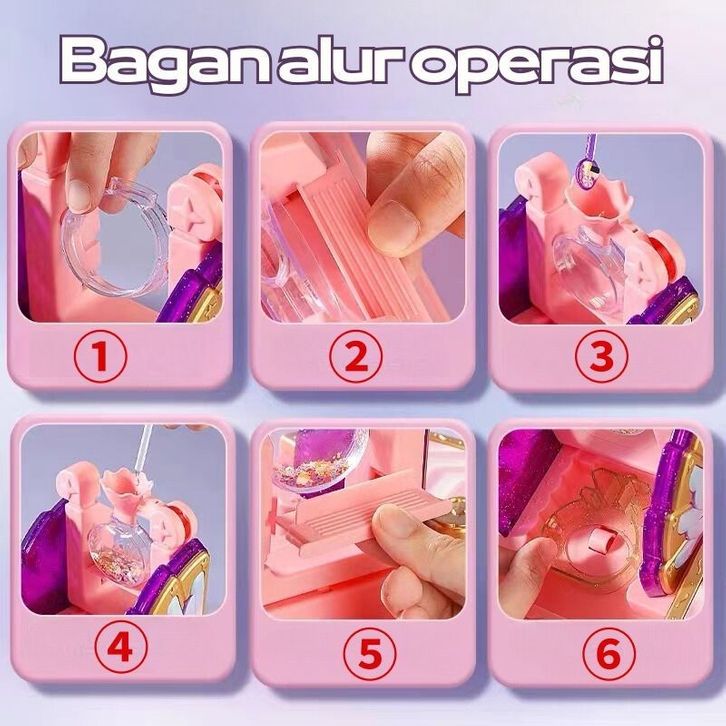 Bagan alur operasi

1

2

3

4

5

6