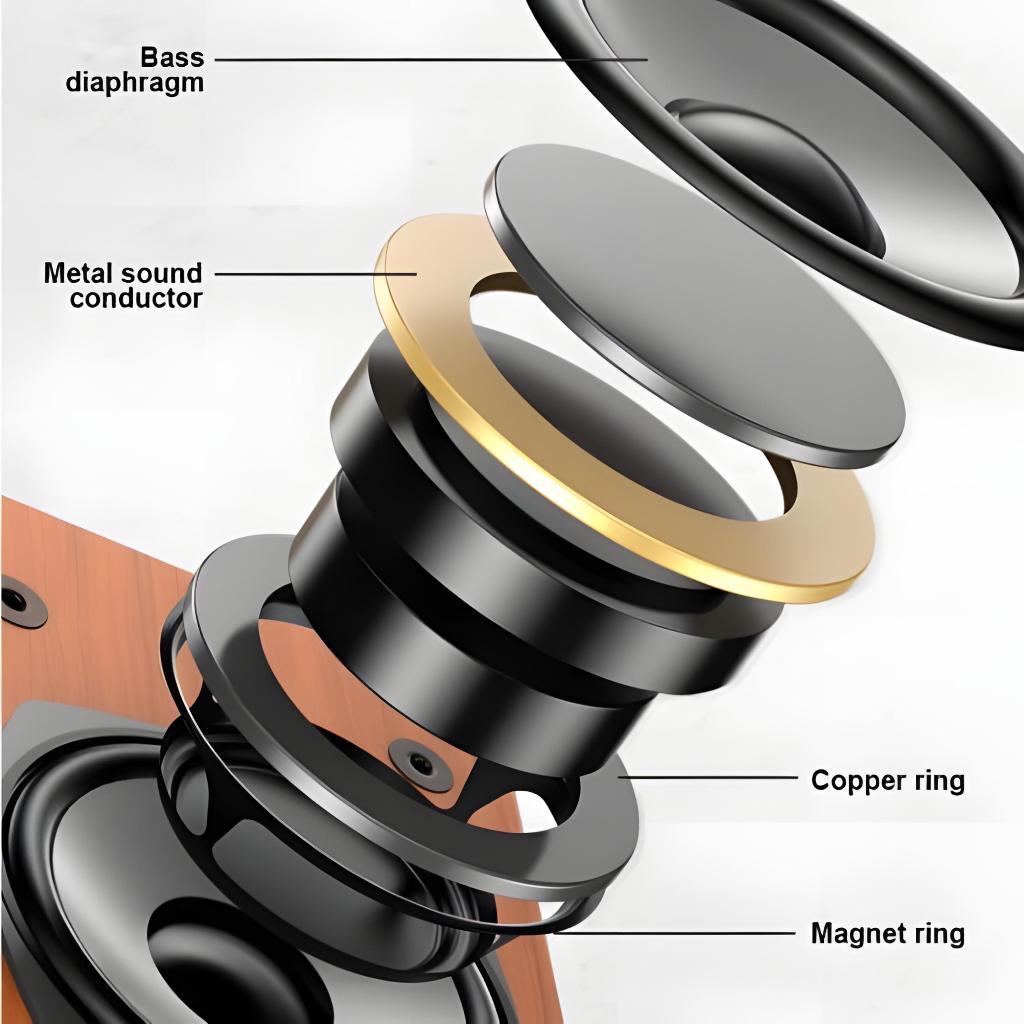 Bass diaphragm

Metal sound conductor

Copper ring

Magnet ring