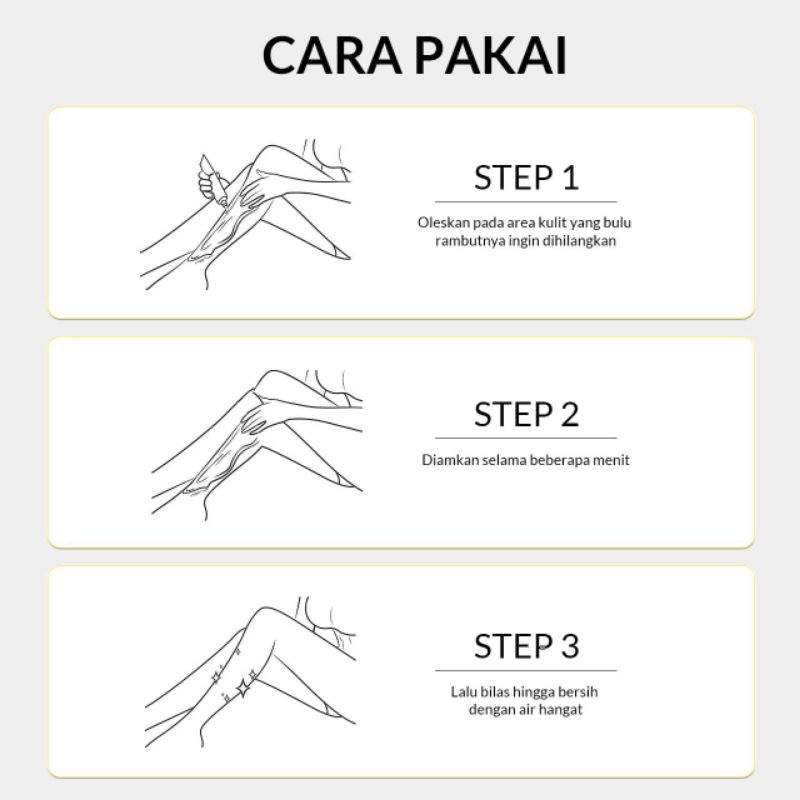 CARA PAKAI

STEP 1

Oleskan pada area kulit yang bulu rambutnya ingin dihilangkan

STEP 2

Diamkan selama beberapa menit

STEP 3

Lalu bilas hingga bersih dengan air hangat