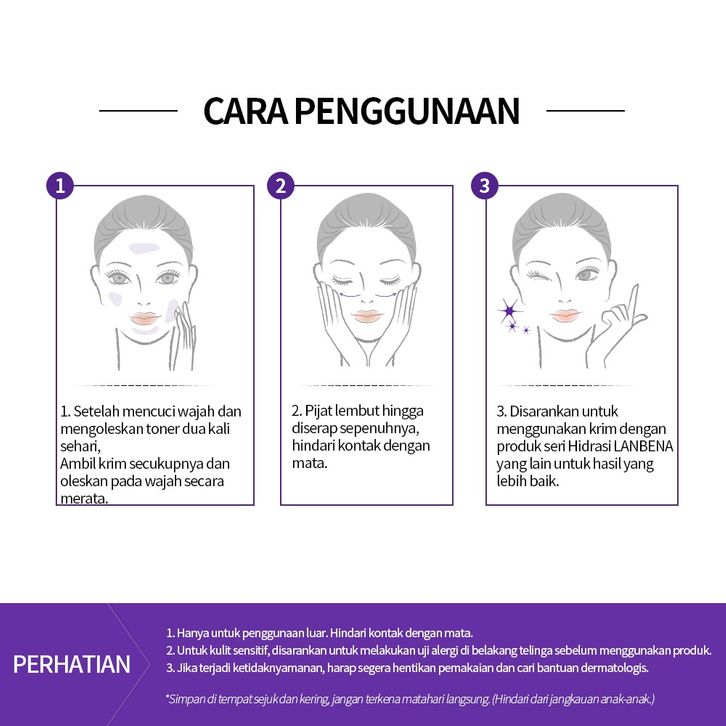 CARA PENGGUNAAN

1

1. Setelah mencuci wajah dan mengoleskan toner dua kali sehari,
Ambil krim secukupnya dan oleskan pada wajah secara merata.

2

2. Pijat lembut hingga diserap sepenuhnya, hindari kontak dengan mata.

3

3. Disarankan untuk menggunakan krim dengan produk seri Hidrasi LANBENA yang lain untuk hasil yang lebih baik.

PERHATIAN

1. Hanya untuk penggunaan luar. Hindari kontak dengan mata.
2. Untuk kulit sensitif, disarankan untuk melakukan uji alergi di belakang telinga sebelum menggunakan produk.
3. Jika terjadi ketidaknyamanan, harap segera hentikan pemakaian dan cari bantuan dermatologis.

*Simpan di tempat sejuk dan kering, jangan terkena matahari langsung. (Hindari dari jangkauan anak-anak.)