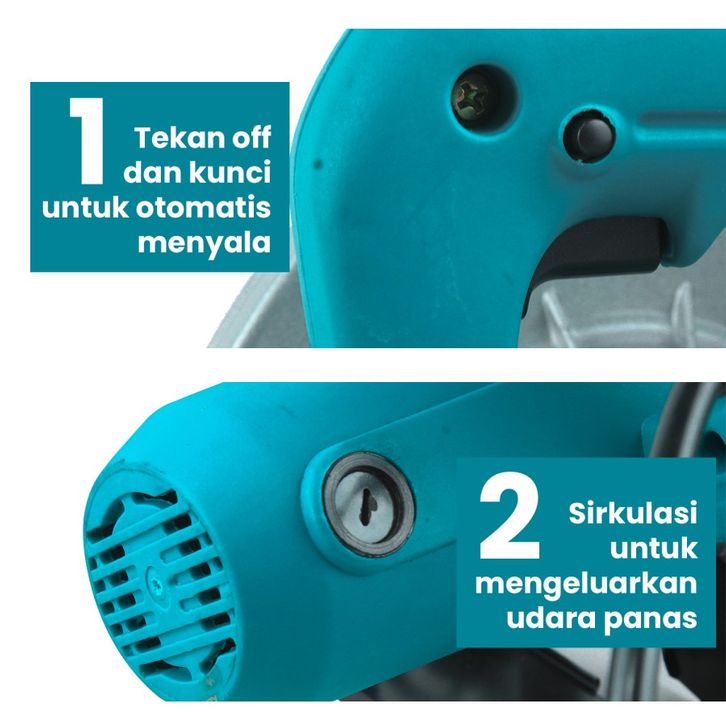 1 Tekan off dan kunci untuk otomatis menyala

2 Sirkulasi untuk mengeluarkan udara panas