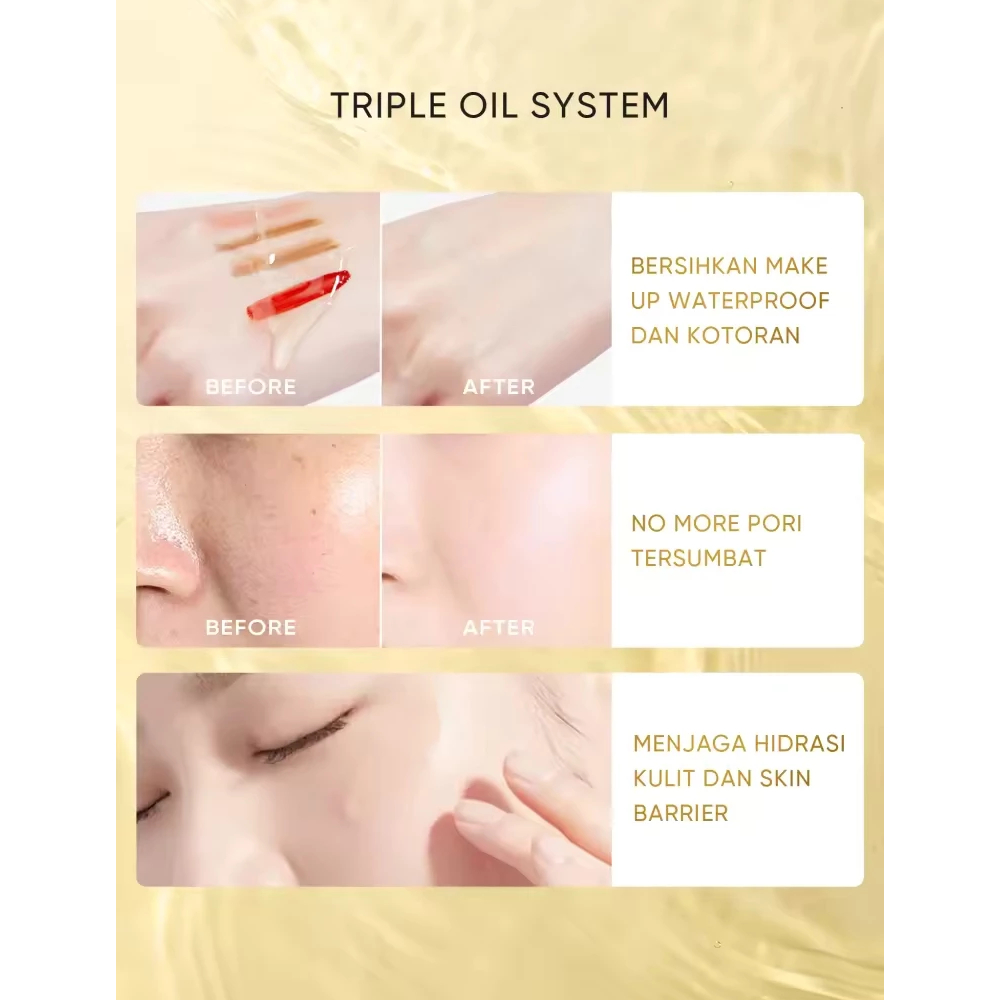 TRIPLE OIL SYSTEM

BEFORE

AFTER

BERSIHKAN MAKE UP WATERPROOF DAN KOTORAN

BEFORE

AFTER

NO MORE PORI TERSUMBAT

MENJAGA HIDRASI KULIT DAN SKIN BARRIER