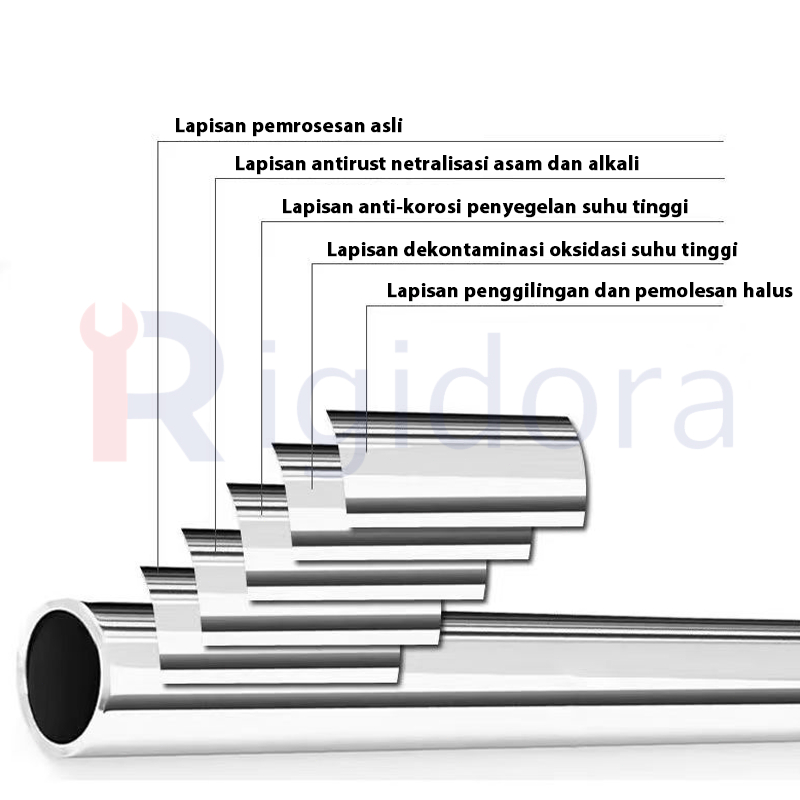 Lapisan pemrosesan asli

Lapisan antirust netralisasi asam dan alkali

Lapisan anti-korosi penyegelan suhu tinggi

Lapisan dekontaminasi oksidasi suhu tinggi

Lapisan penggilingan dan pemolesan halus

Rigidora