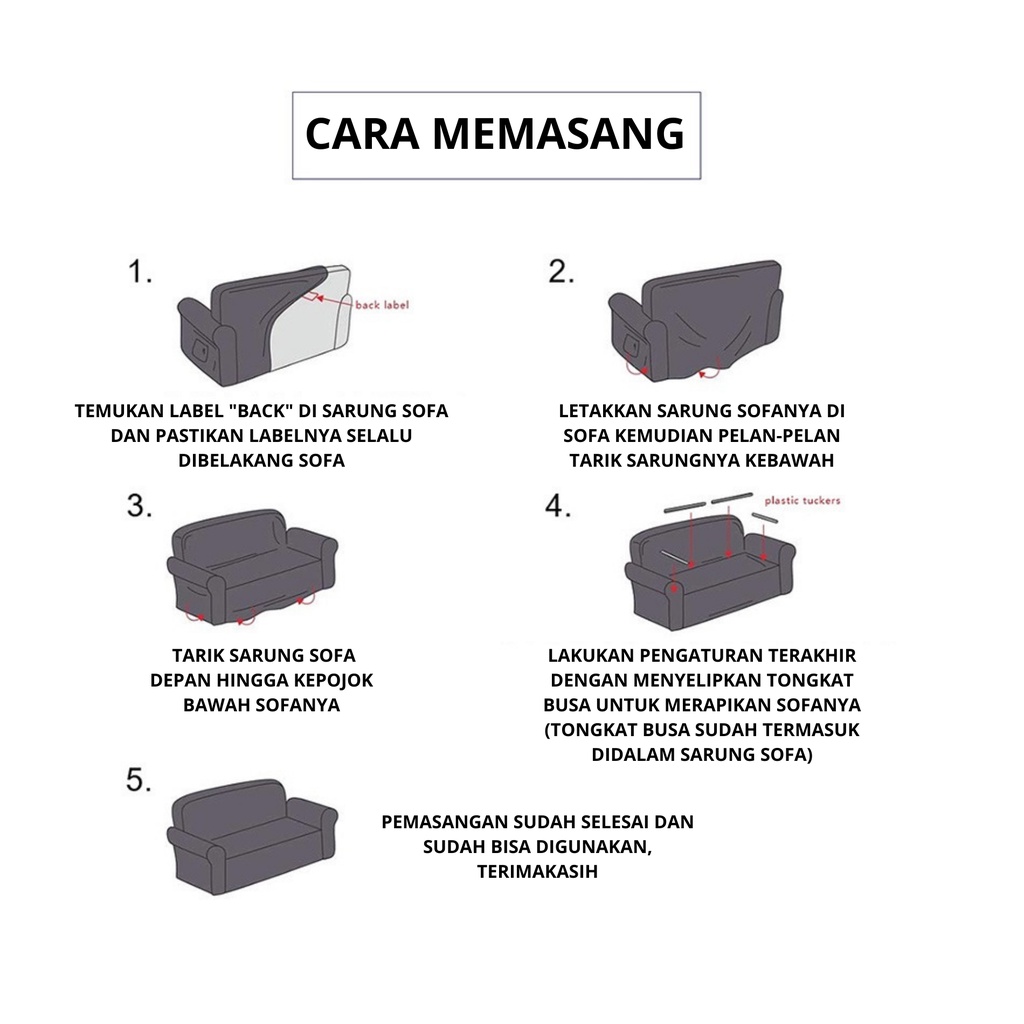 CARA MEMASANG

1.

back label

TEMUKAN LABEL "BACK" DI SARUNG SOFA DAN PASTIKAN LABELNYA SELALU DIBELAKANG SOFA

2.

LETAKKAN SARUNG SOFANYA DI SOFA KEMUDIAN PELAN-PELAN TARIK SARUNGNYA KEBAWAH

3.

TARIK SARUNG SOFA DEPAN HINGGA KEPOJOK BAWAH SOFANYA

4.

plastic tuckers

LAKUKAN PENGATURAN TERAKHIR DENGAN MENYELIPKAN TONGKAT BUSA UNTUK MERAPIKAN SOFANYA (TONGKAT BUSA SUDAH TERMASUK DIDALAM SARUNG SOFA)

5.

PEMASANGAN SUDAH SELESAI DAN SUDAH BISA DIGUNAKAN, TERIMAKASIH