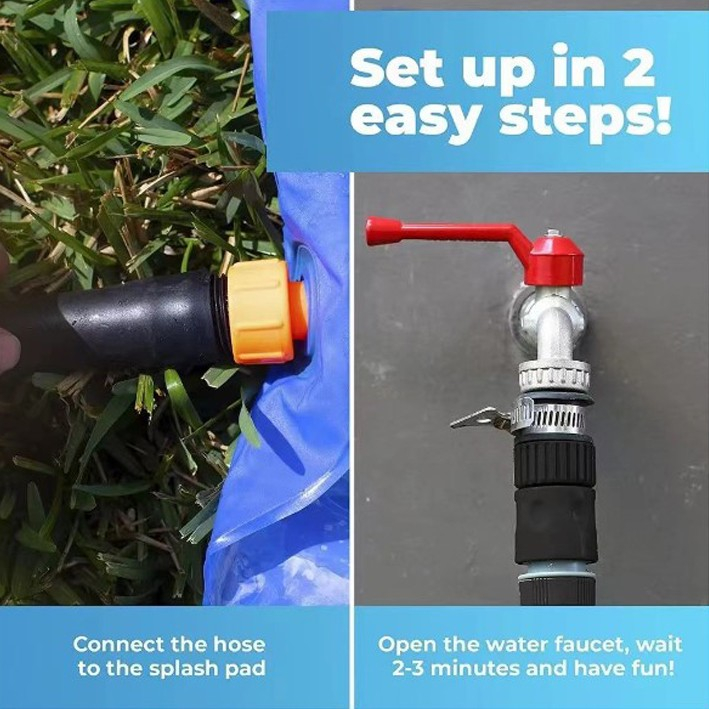 Set up in 2 easy steps!

Connect the hose to the splash pad

Open the water faucet, wait 2-3 minutes and have fun!