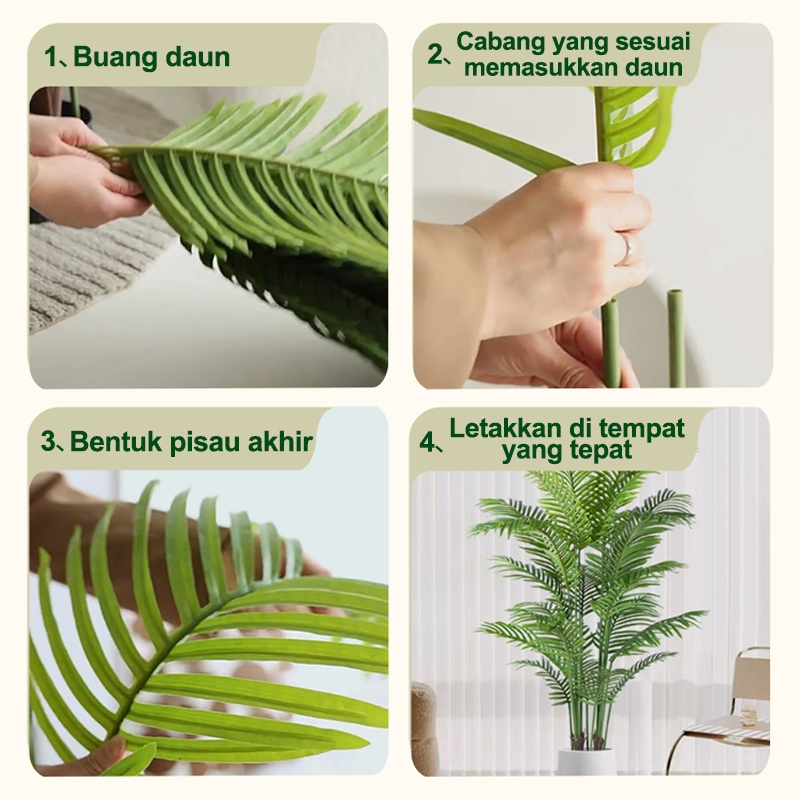 1、Buang daun

2、Cabang yang sesuai memasukkan daun

3、Bentuk pisau akhir

4、Letakkan di tempat yang tepat