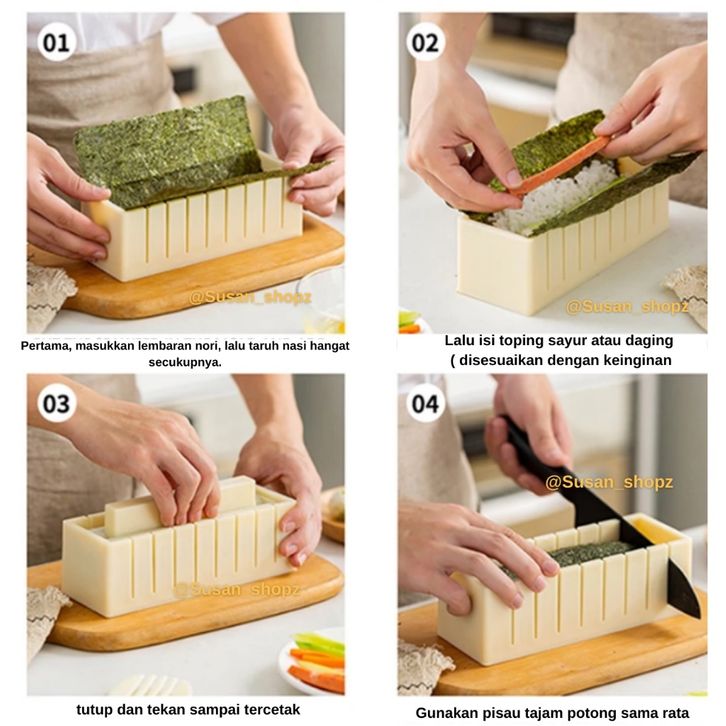 01

@Susan_shopz

Pertama, masukkan lembaran nori, lalu taruh nasi hangat secukupnya.

02

@Susan_shopz

Lalu isi toping sayur atau daging ( disesuaikan dengan keinginan

03

@Susan_shopz

tutup dan tekan sampai tercetak

04

@Susan_shopz

Gunakan pisau tajam potong sama rata