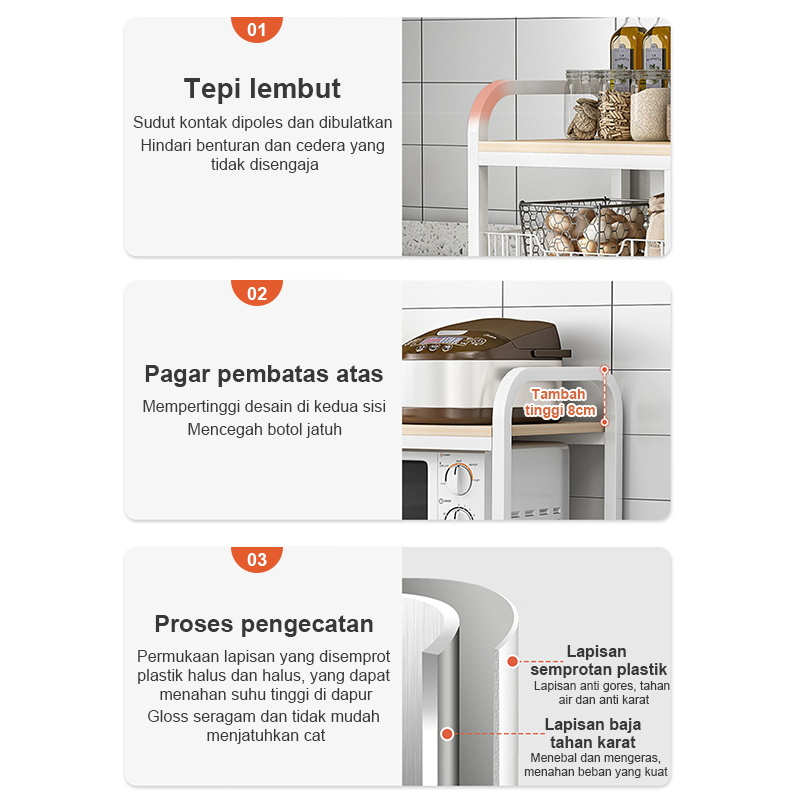 01

Tepi lembut

Sudut kontak dipoles dan dibulatkan
Hindari benturan dan cedera yang tidak disengaja

02

Pagar pembatas atas

Mempertinggi desain di kedua sisi
Mencegah botol jatuh

Tambah tinggi 8cm

03

Proses pengecatan

Permukaan lapisan yang disemprot plastik halus dan halus, yang dapat menahan suhu tinggi di dapur
Gloss seragam dan tidak mudah menjatuhkan cat

Lapisan semprotan plastik
Lapisan anti gores, tahan air dan anti karat

Lapisan baja tahan karat
Menebal dan mengeras, menahan beban yang kuat