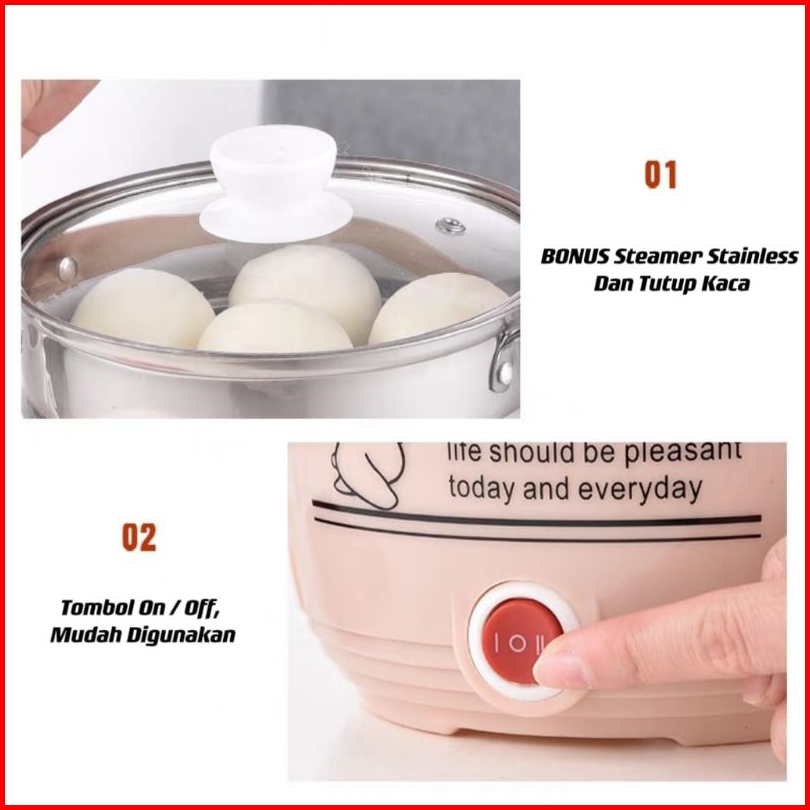 01

BONUS Steamer Stainless Dan Tutup Kaca

life should be pleasant today and everyday

02

Tombol On / Off, Mudah Digunakan

I O II