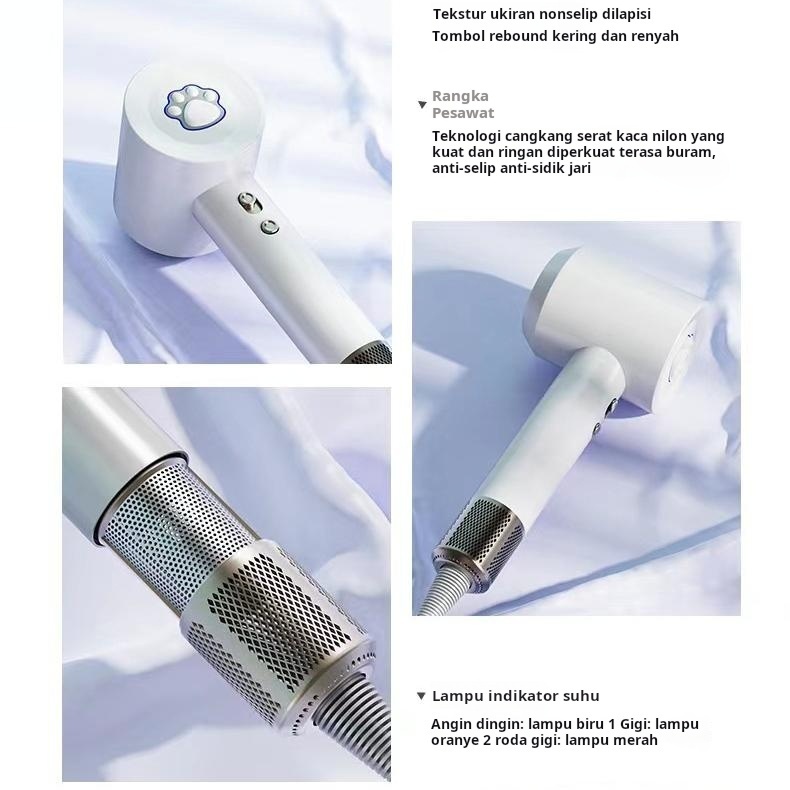 Tekstur ukiran nonselip dilapisi
Tombol rebound kering dan renyah

▼ Rangka Pesawat

Teknologi cangkang serat kaca nilon yang kuat dan ringan diperkuat terasa buram, anti-selip anti-sidik jari

▼ Lampu indikator suhu

Angin dingin: lampu biru 1 Gigi: lampu oranye 2 roda gigi: lampu merah