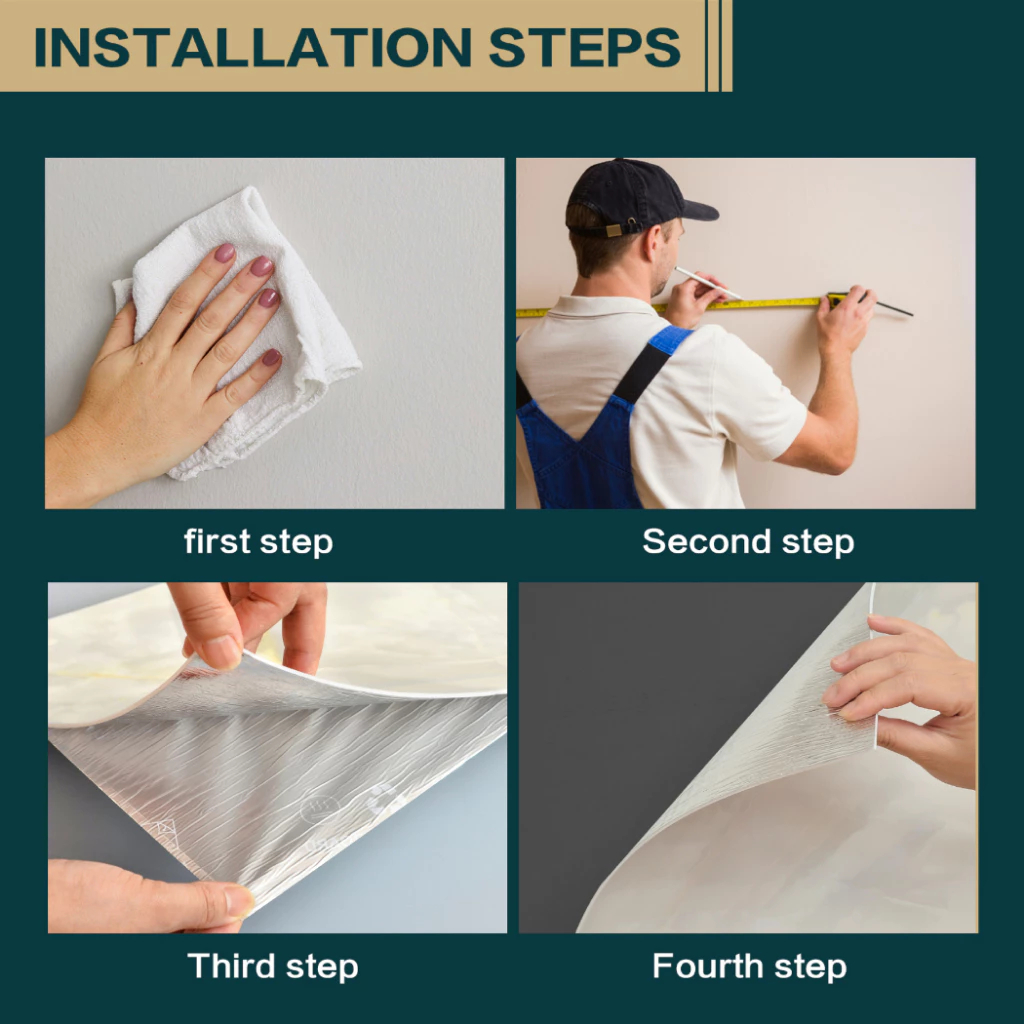 INSTALLATION STEPS

first step

Second step

Third step

Fourth step