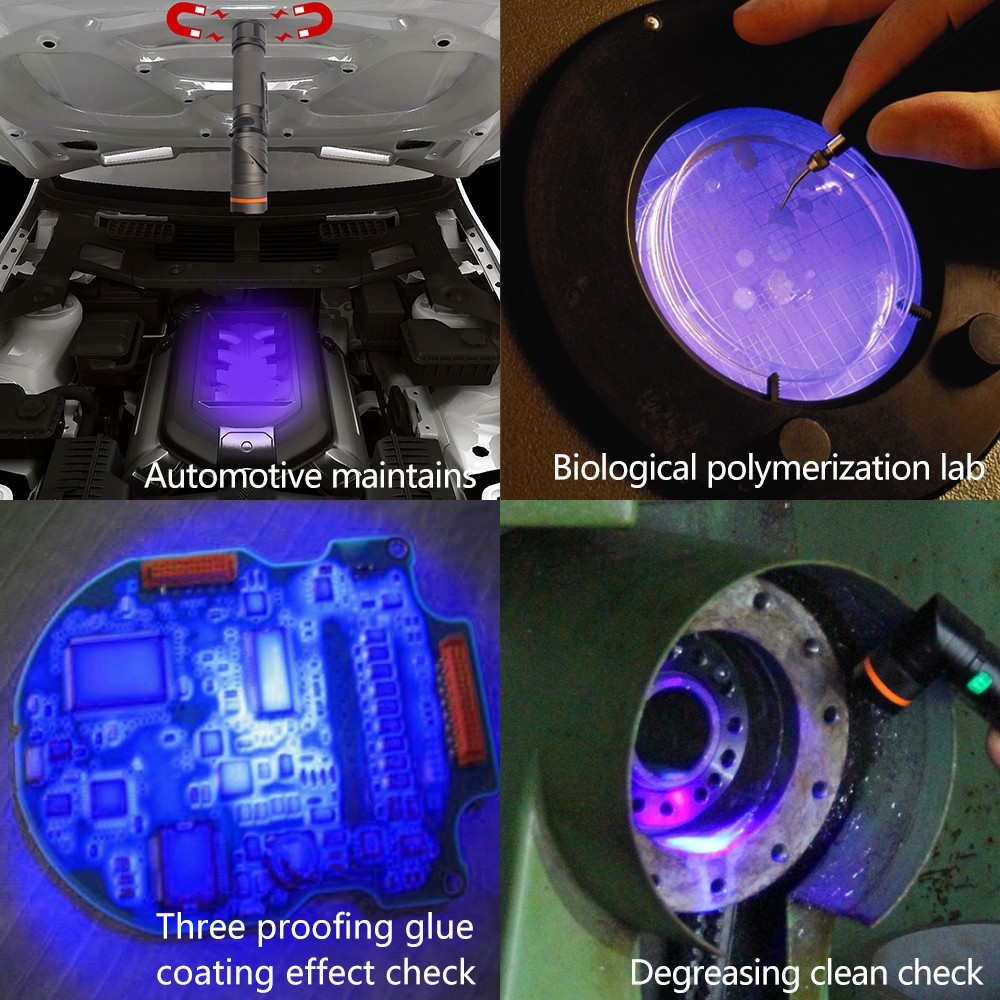 Automotive maintains

Biological polymerization lab

Three proofing glue coating effect check

Degreasing clean check