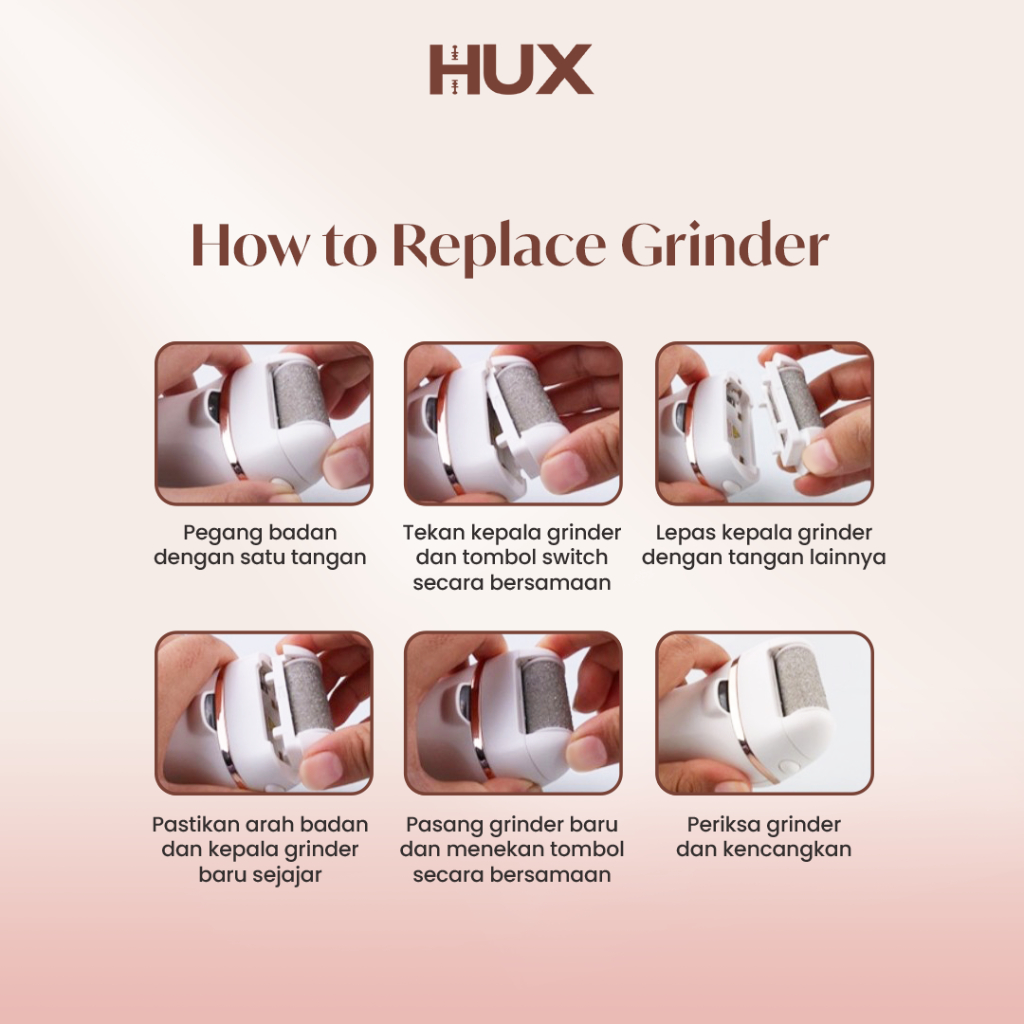 HUX

How to Replace Grinder

Pegang badan dengan satu tangan

Tekan kepala grinder dan tombol switch secara bersamaan

Lepas kepala grinder dengan tangan lainnya

Pastikan arah badan dan kepala grinder baru sejajar

Pasang grinder baru dan menekan tombol secara bersamaan

Periksa grinder dan kencangkan