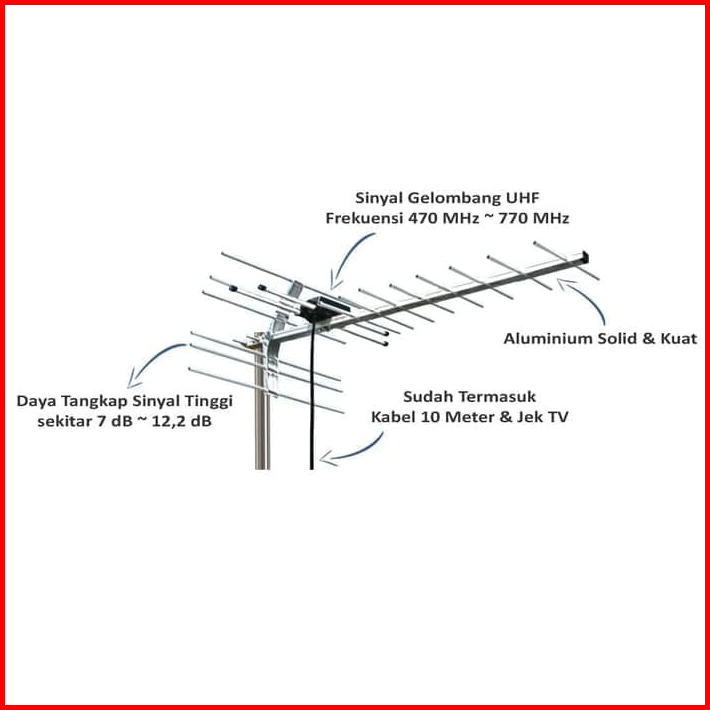 Sinyal Gelombang UHF
Frekuensi 470 MHz ~ 770 MHz

Aluminium Solid & Kuat

Daya Tangkap Sinyal Tinggi
sekitar 7 dB ~ 12,2 dB

Sudah Termasuk
Kabel 10 Meter & Jek TV