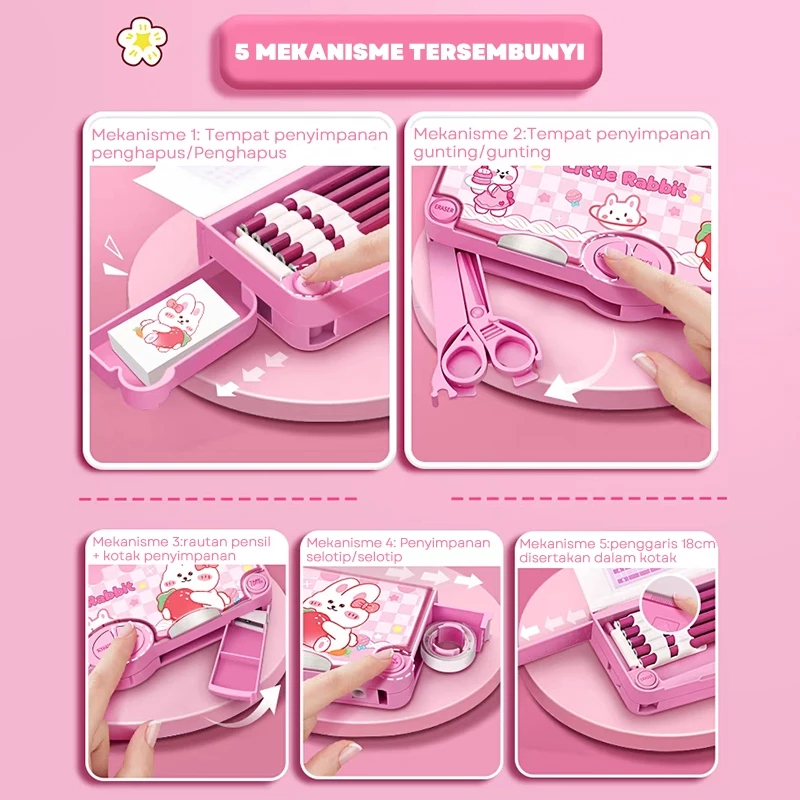 5 MEKANISME TERSEMBUNYI

Mekanisme 1: Tempat penyimpanan penghapus/Penghapus

Mekanisme 2:Tempat penyimpanan gunting/gunting

Little Rabbit

ERASER

Mekanisme 3:rautan pensil + kotak penyimpanan

Rabbit

Mekanisme 4: Penyimpanan selotip/selotip

Mekanisme 5:penggaris 18cm disertakan dalam kotak