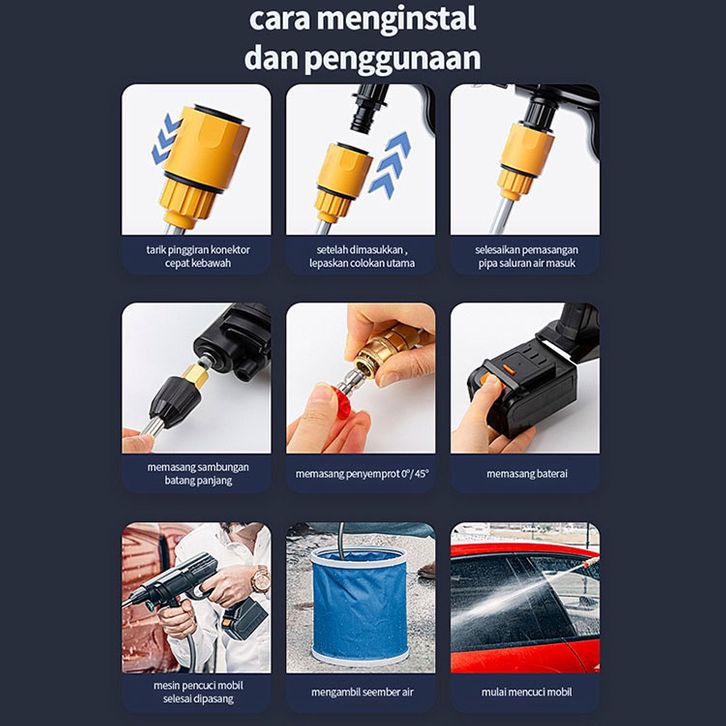 cara menginstal dan penggunaan

tarik pinggiran konektor cepat kebawah

setelah dimasukkan , lepaskan colokan utama

selesaikan pemasangan pipa saluran air masuk

memasang sambungan batang panjang

memasang penyemprot 0°/ 45°

memasang baterai

mesin pencuci mobil selesai dipasang

mengambil seember air

mulai mencuci mobil