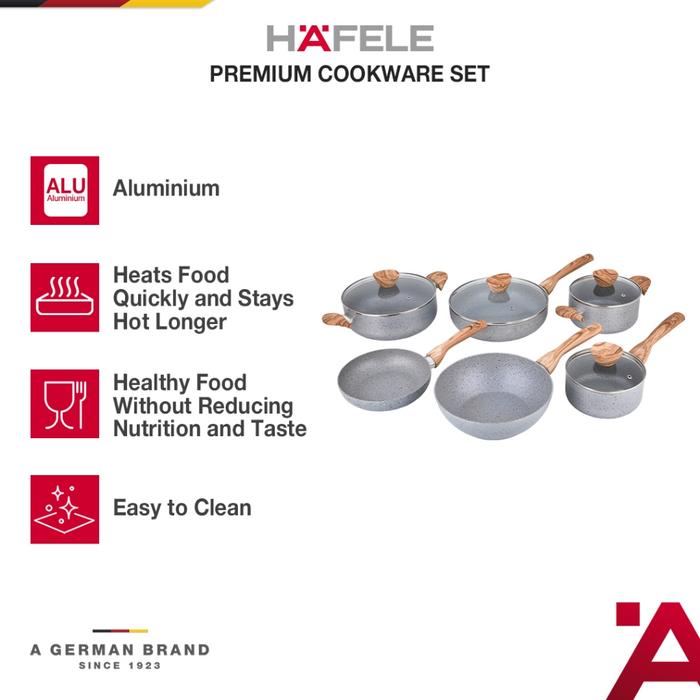 HÄFELE
PREMIUM COOKWARE SET

ALU
Aluminium

Aluminium

Heats Food Quickly and Stays Hot Longer

Healthy Food Without Reducing Nutrition and Taste

Easy to Clean

A GERMAN BRAND
SINCE 1923