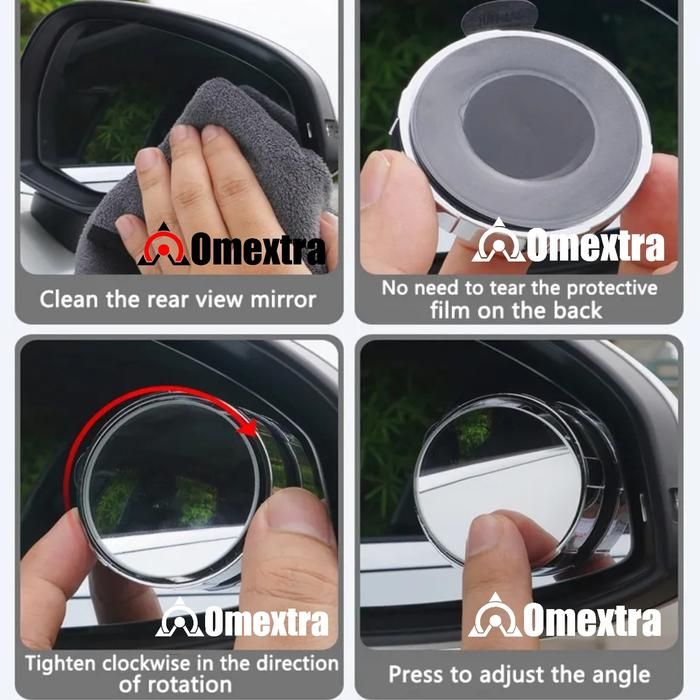 Omextra

Clean the rear view mirror

Omextra

No need to tear the protective film on the back

Omextra

Tighten clockwise in the direction of rotation

Omextra

Press to adjust the angle