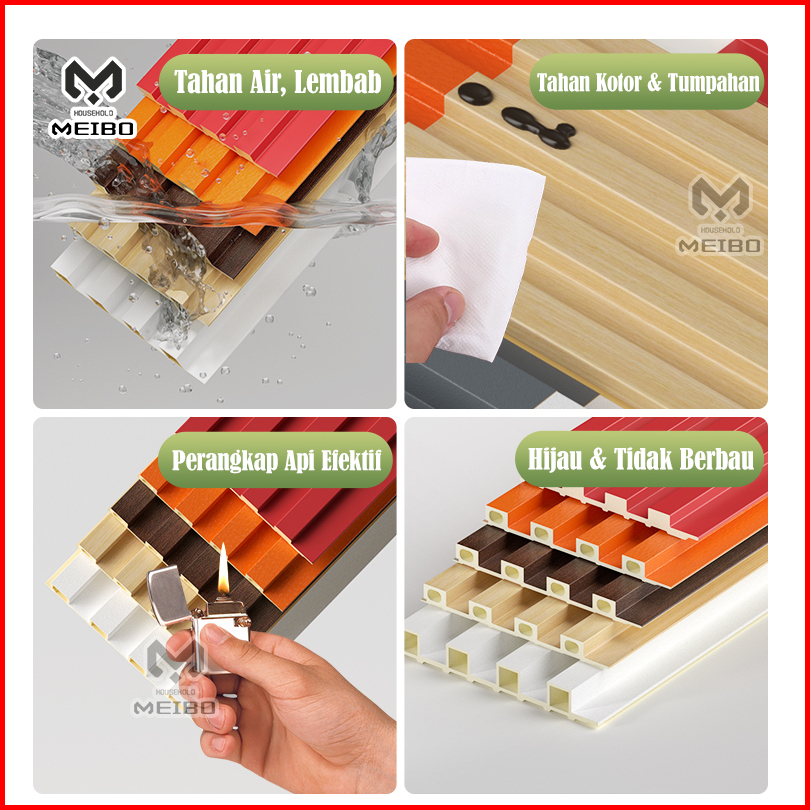 HOUSEHOLD
MEIBO

Tahan Air, Lembab

Tahan Kotor & Tumpahan

HOUSEHOLD
MEIBO

Perangkap Api Efektif

HOUSEHOLD
MEIBO

Hijau & Tidak Berbau