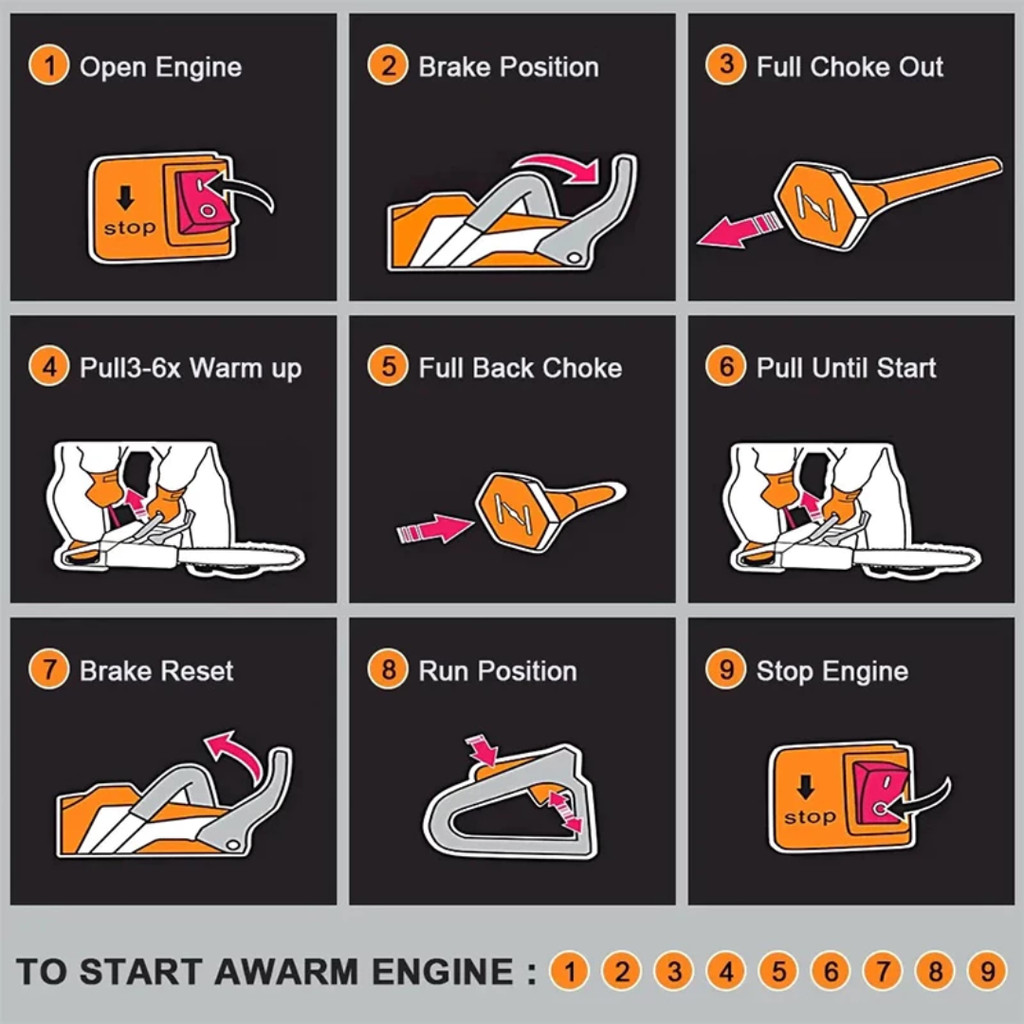 1 Open Engine

stop

2 Brake Position

3 Full Choke Out

4 Pull3-6x Warm up

5 Full Back Choke

6 Pull Until Start

7 Brake Reset

8 Run Position

9 Stop Engine

stop

TO START AWARM ENGINE : 1 2 3 4 5 6 7 8 9