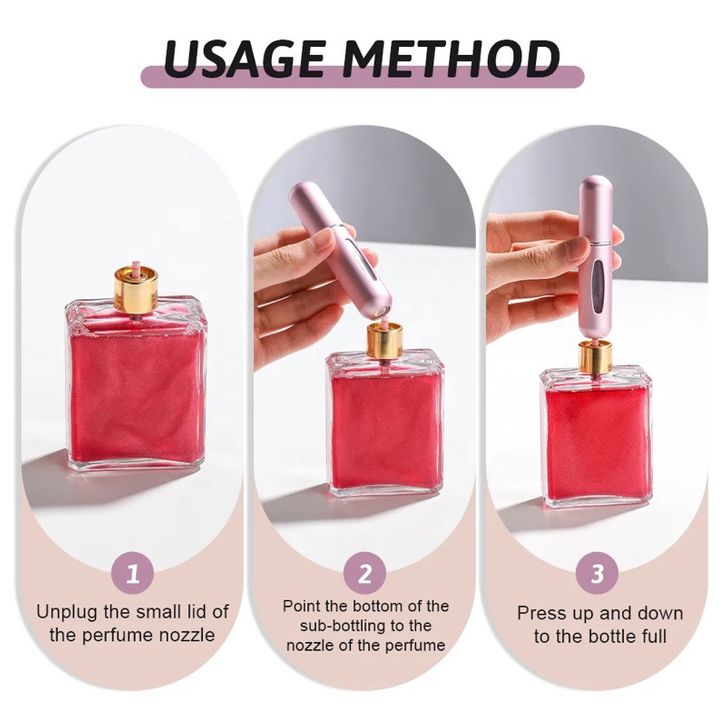 USAGE METHOD

1
Unplug the small lid of the perfume nozzle

2
Point the bottom of the sub-bottling to the nozzle of the perfume

3
Press up and down to the bottle full