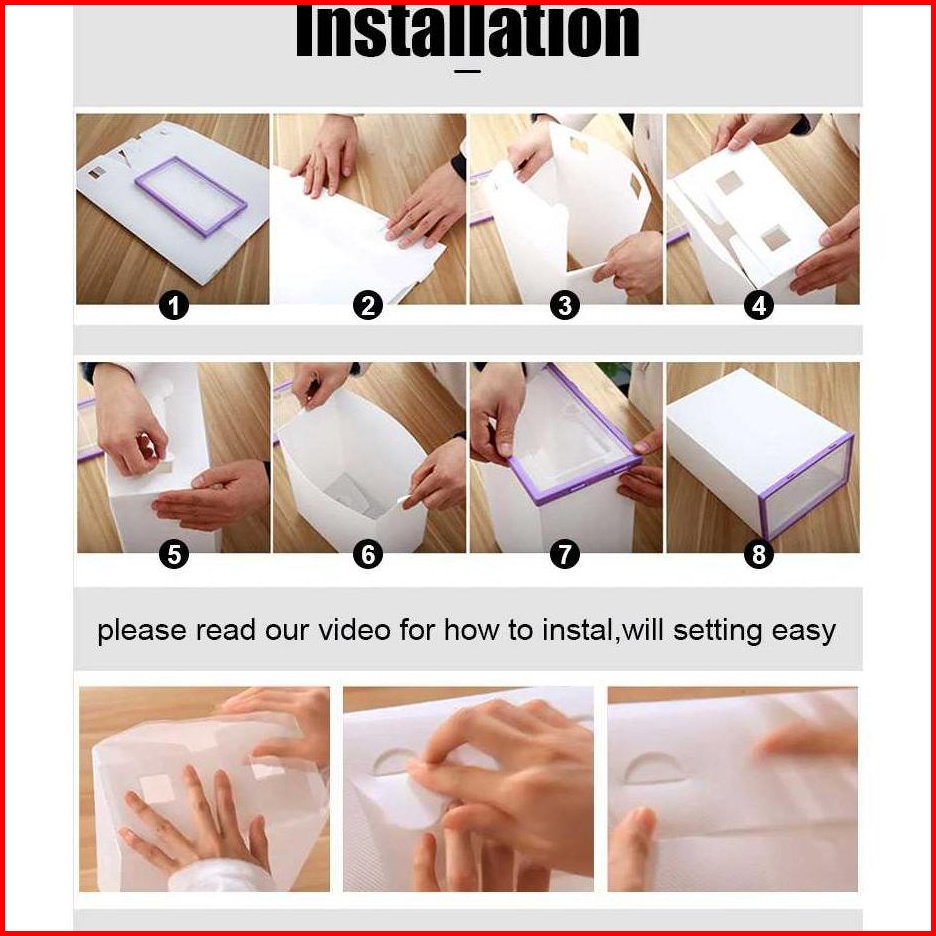 Installation

1 2 3 4

5 6 7 8

please read our video for how to instal,will setting easy