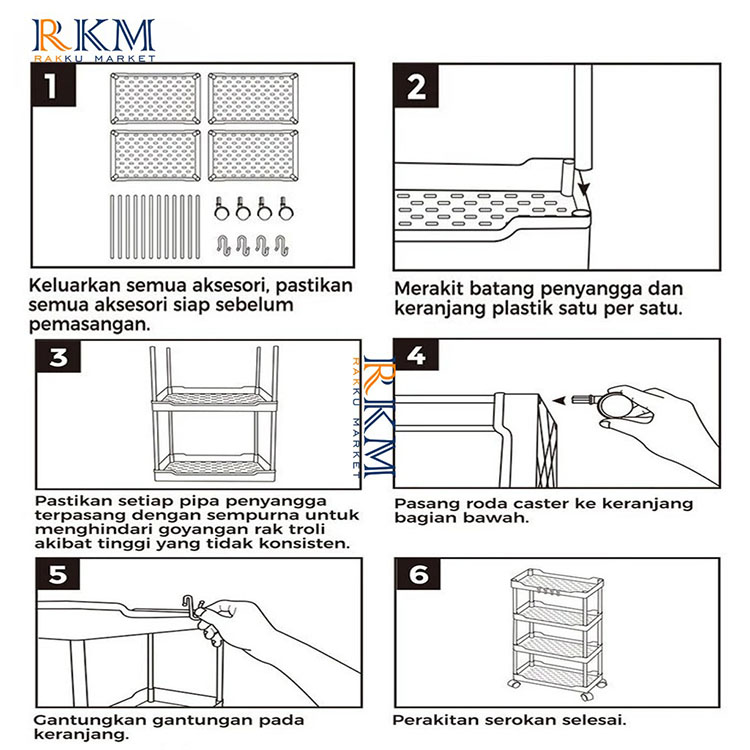 RKM
RAKKU MARKET

1

Keluarkan semua aksesori, pastikan semua aksesori siap sebelum pemasangan.

2

Merakit batang penyangga dan keranjang plastik satu per satu.

3

RKM
RAKKU MARKET

Pastikan setiap pipa penyangga terpasang dengan sempurna untuk menghindari goyangan rak troli akibat tinggi yang tidak konsisten.

4

Pasang roda caster ke keranjang bagian bawah.

5

Gantungkan gantungan pada keranjang.

6

Perakitan serokan selesai.