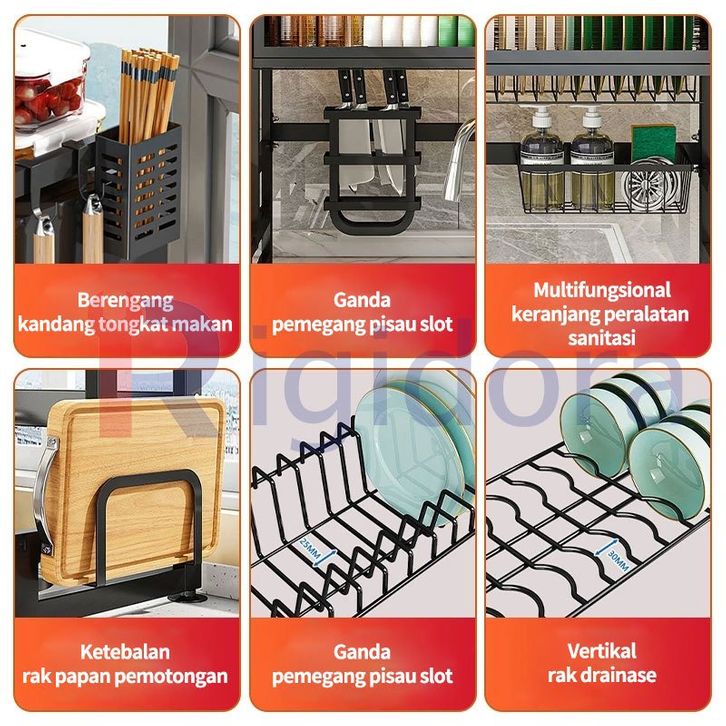 Berengang kandang tongkat makan

Ganda pemegang pisau slot

Multifungsional keranjang peralatan sanitasi

Rigidora

25MM

30MM

Ketebalan rak papan pemotongan

Ganda pemegang pisau slot

Vertikal rak drainase