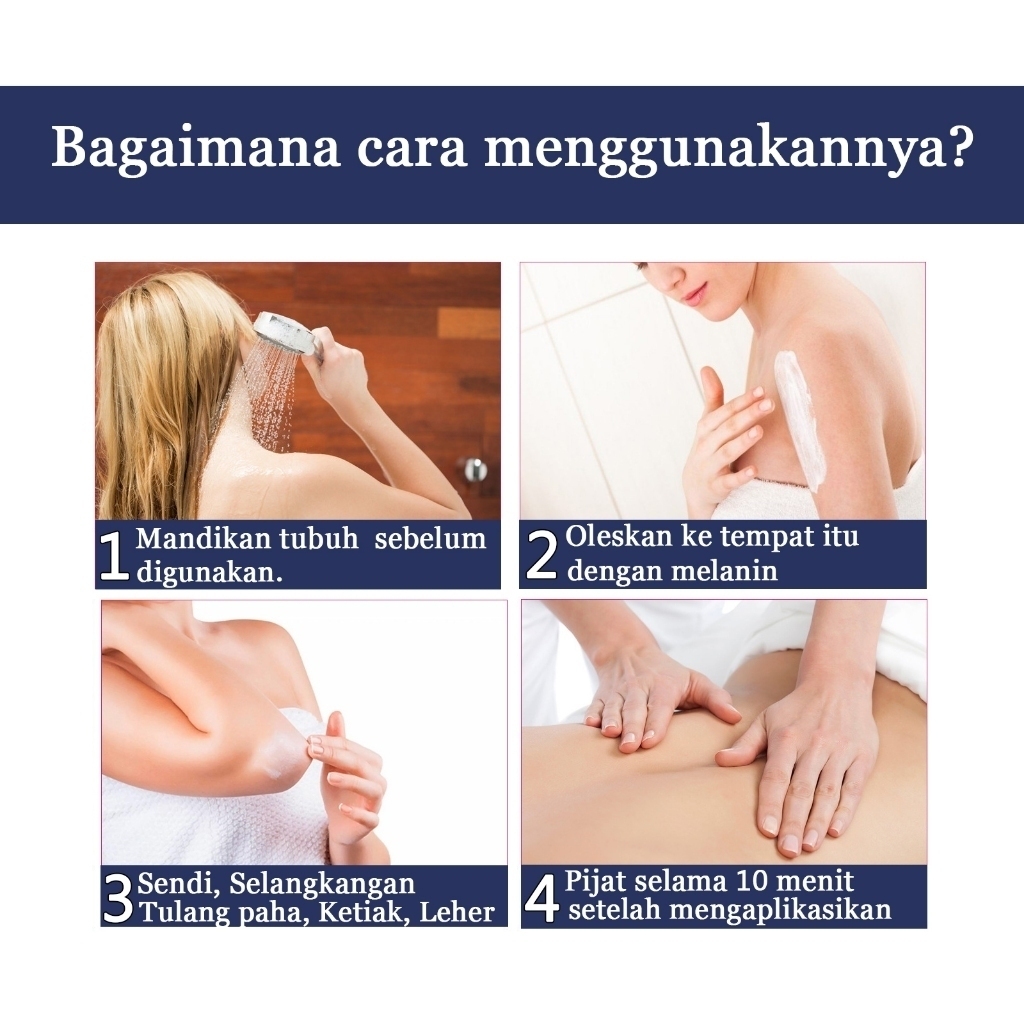 Bagaimana cara menggunakannya?

1 Mandikan tubuh sebelum digunakan.

2 Oleskan ke tempat itu dengan melanin

3 Sendi, Selangkangan Tulang paha, Ketiak, Leher

4 Pijat selama 10 menit setelah mengaplikasikan