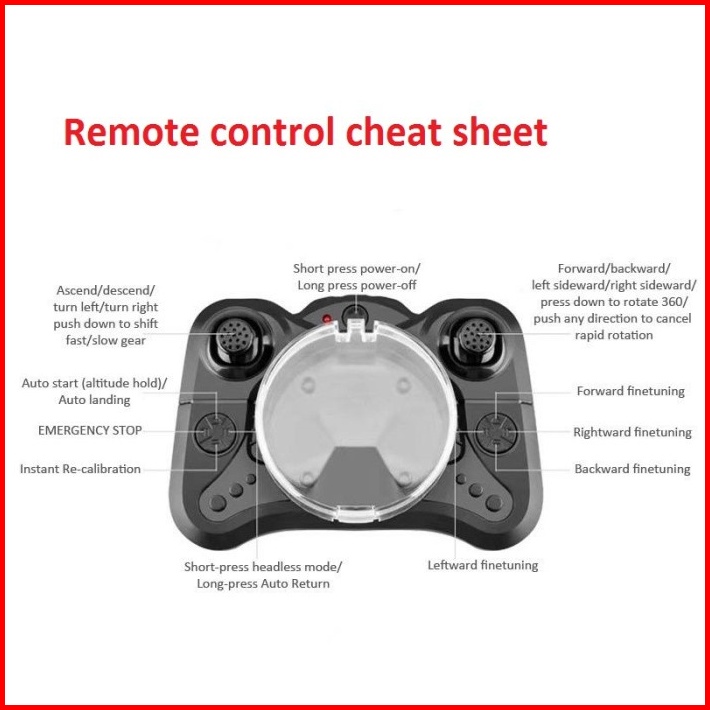 Remote control cheat sheet

Short press power-on/ Long press power-off

Ascend/descend/ turn left/turn right push down to shift fast/slow gear

Forward/backward/ left sideward/right sideward/ press down to rotate 360/ push any direction to cancel rapid rotation

Auto start (altitude hold)/ Auto landing

EMERGENCY STOP

Instant Re-calibration

Forward finetuning

Rightward finetuning

Backward finetuning

Short-press headless mode/ Long-press Auto Return

Leftward finetuning