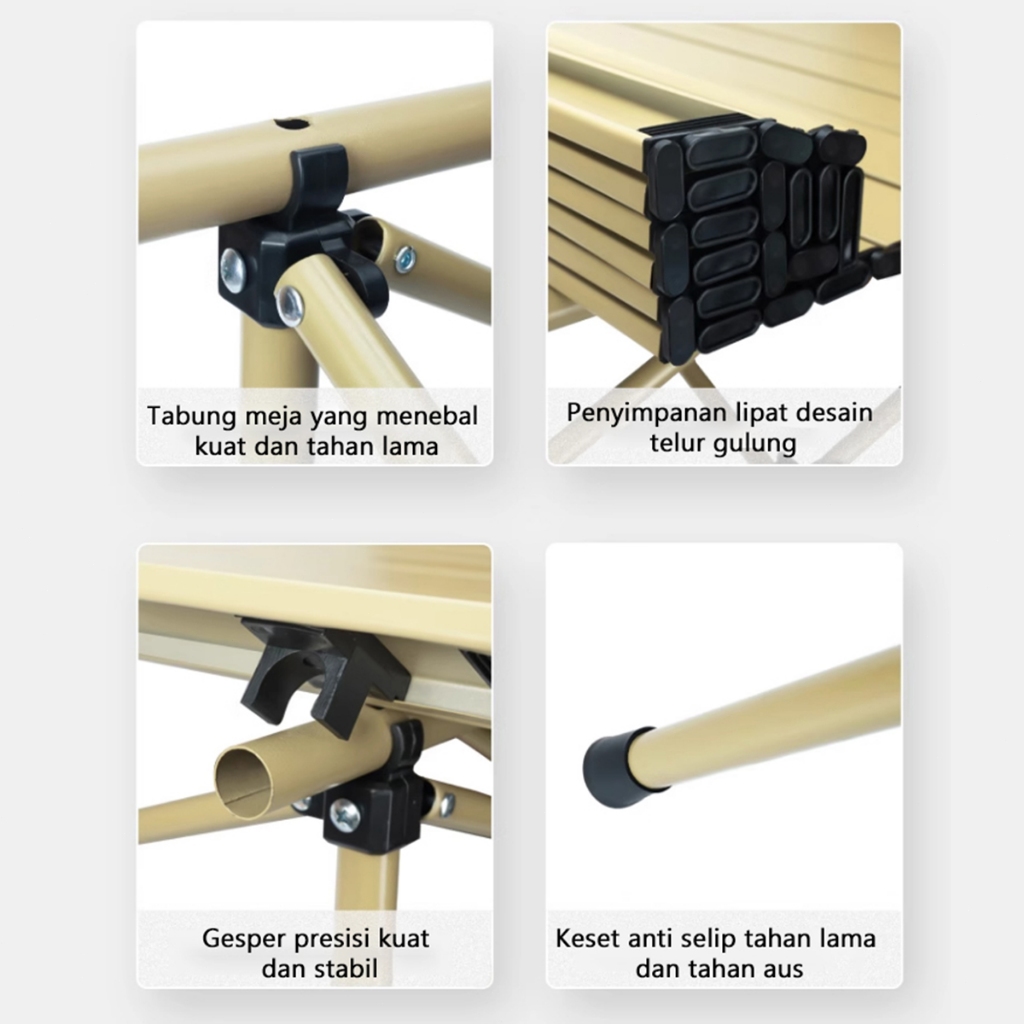 Tabung meja yang menebal kuat dan tahan lama

Penyimpanan lipat desain telur gulung

Gesper presisi kuat dan stabil

Keset anti selip tahan lama dan tahan aus