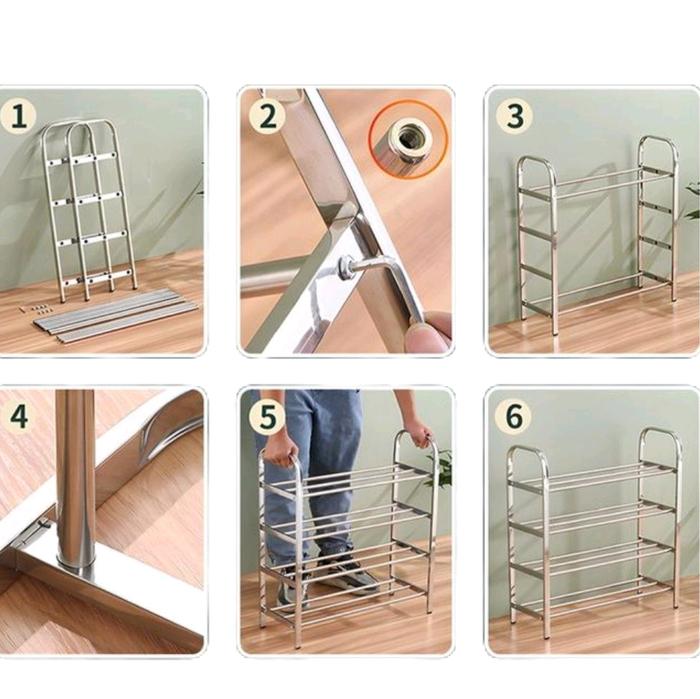 1

2

3

4

5

6