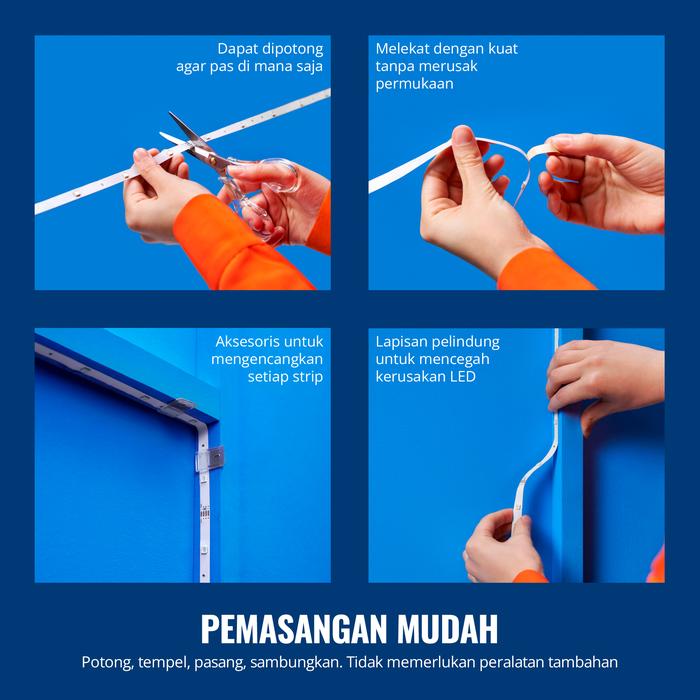 Dapat dipotong agar pas di mana saja

Melekat dengan kuat tanpa merusak permukaan

Aksesoris untuk mengencangkan setiap strip

Lapisan pelindung untuk mencegah kerusakan LED

PEMASANGAN MUDAH

Potong, tempel, pasang, sambungkan. Tidak memerlukan peralatan tambahan