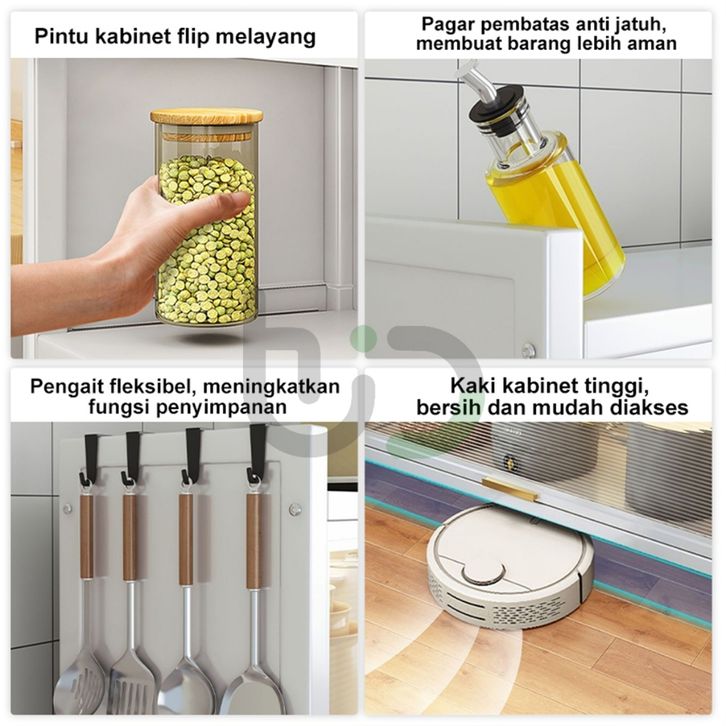 Pintu kabinet flip melayang

Pagar pembatas anti jatuh, membuat barang lebih aman

Pengait fleksibel, meningkatkan fungsi penyimpanan

Kaki kabinet tinggi, bersih dan mudah diakses