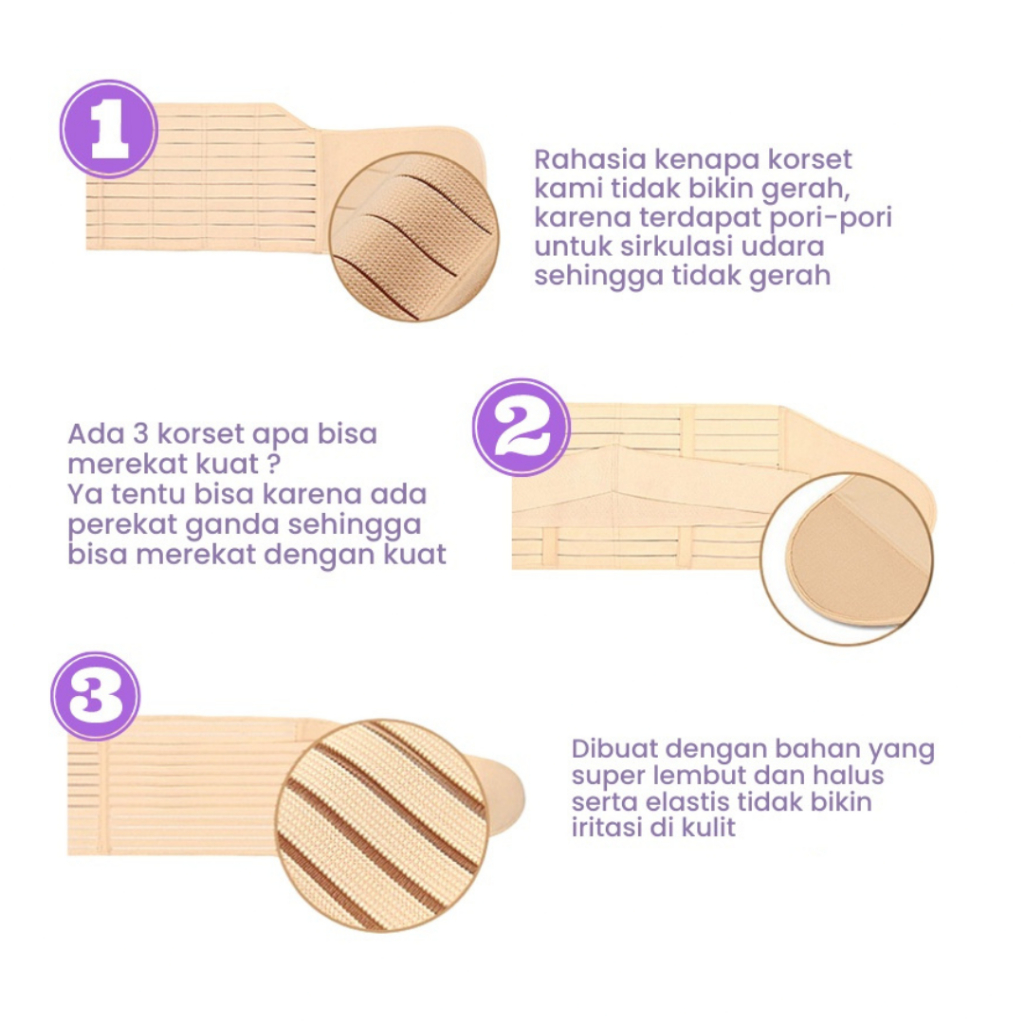 1

Rahasia kenapa korset kami tidak bikin gerah, karena terdapat pori-pori untuk sirkulasi udara sehingga tidak gerah

2

Ada 3 korset apa bisa merekat kuat ?
Ya tentu bisa karena ada perekat ganda sehingga bisa merekat dengan kuat

3

Dibuat dengan bahan yang super lembut dan halus serta elastis tidak bikin iritasi di kulit