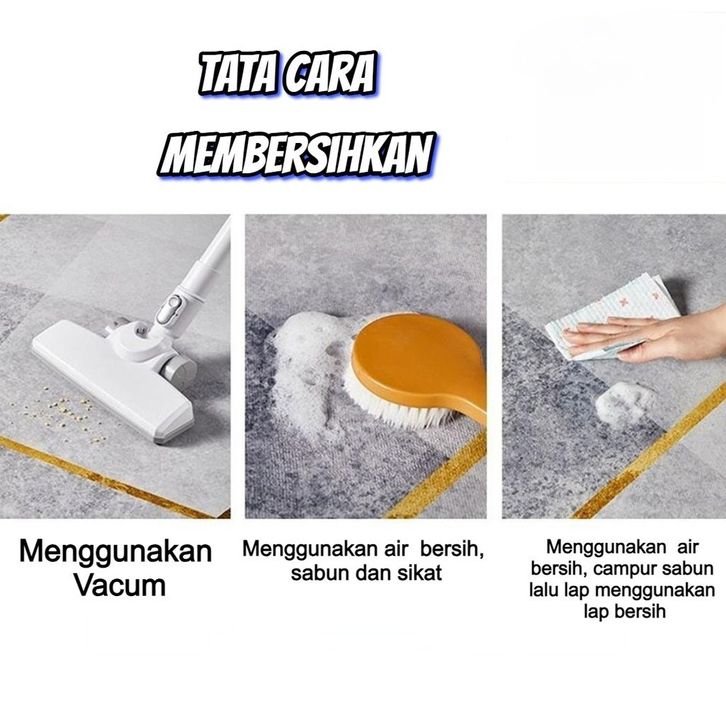 TATA CARA
MEMBERSIHKAN

Menggunakan Vacum

Menggunakan air bersih, sabun dan sikat

Menggunakan air bersih, campur sabun lalu lap menggunakan lap bersih