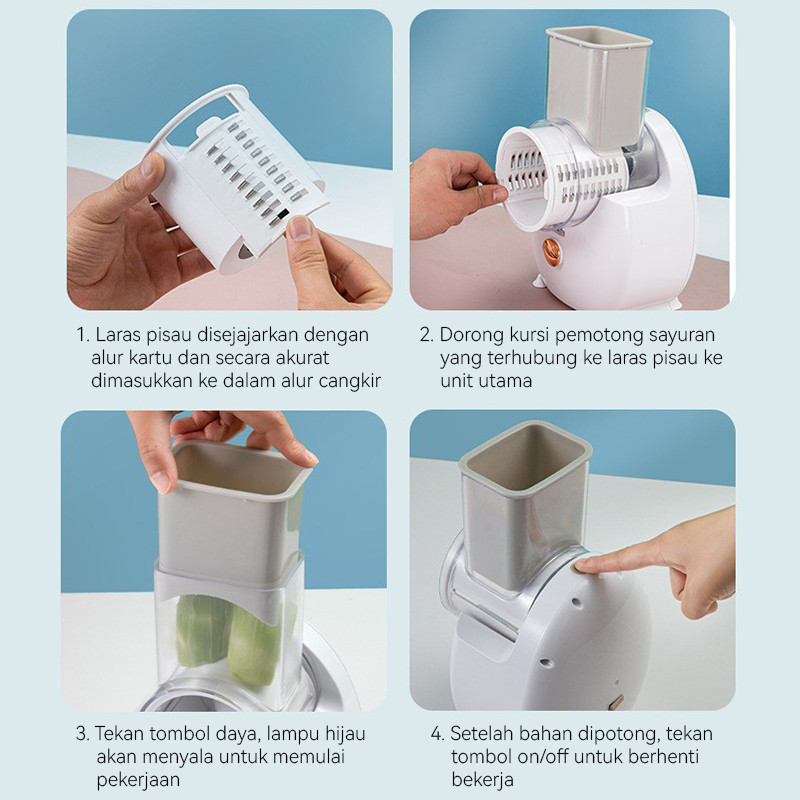 1. Laras pisau disejajarkan dengan alur kartu dan secara akurat dimasukkan ke dalam alur cangkir

2. Dorong kursi pemotong sayuran yang terhubung ke laras pisau ke unit utama

3. Tekan tombol daya, lampu hijau akan menyala untuk memulai pekerjaan

4. Setelah bahan dipotong, tekan tombol on/off untuk berhenti bekerja