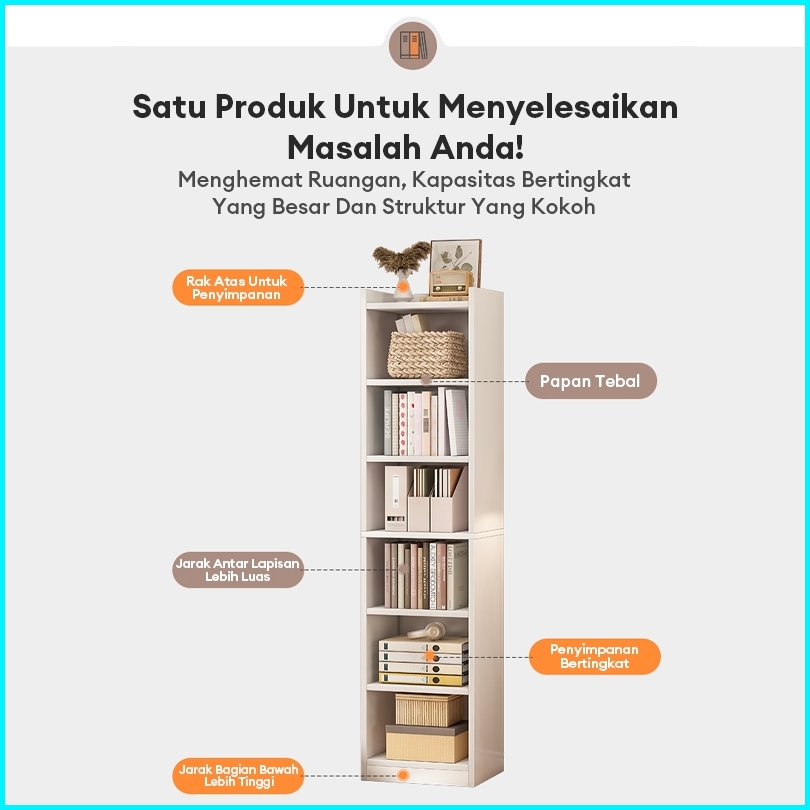 Satu Produk Untuk Menyelesaikan Masalah Anda!

Menghemat Ruangan, Kapasitas Bertingkat Yang Besar Dan Struktur Yang Kokoh

Rak Atas Untuk Penyimpanan

Papan Tebal

Jarak Antar Lapisan Lebih Luas

Penyimpanan Bertingkat

Jarak Bagian Bawah Lebih Tinggi