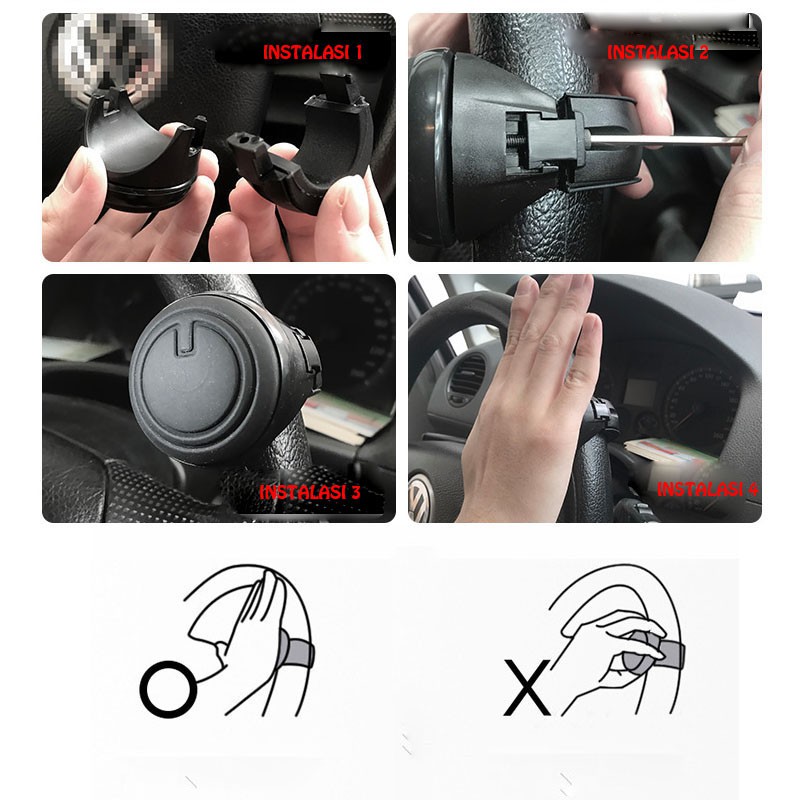 INSTALASI 1

INSTALASI 2

INSTALASI 3

INSTALASI 4

O

X