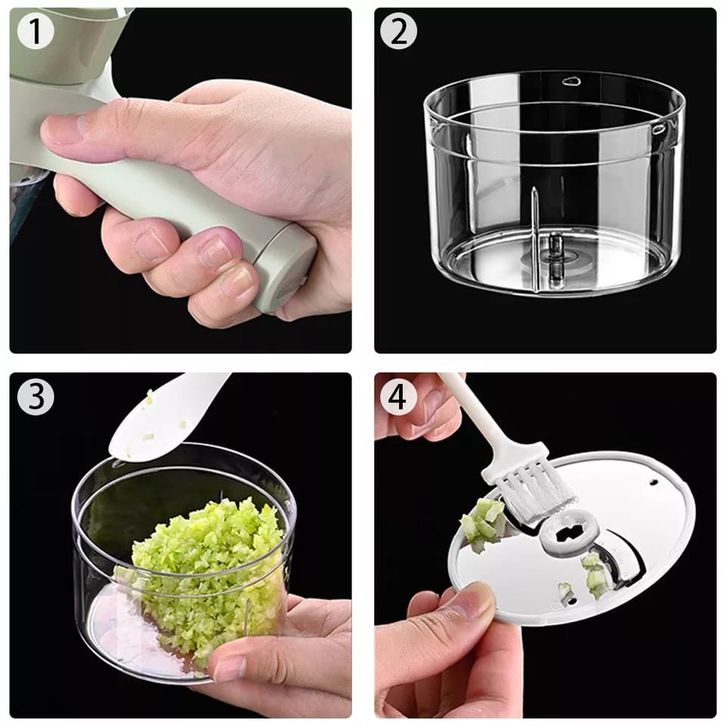 1

2

3

4