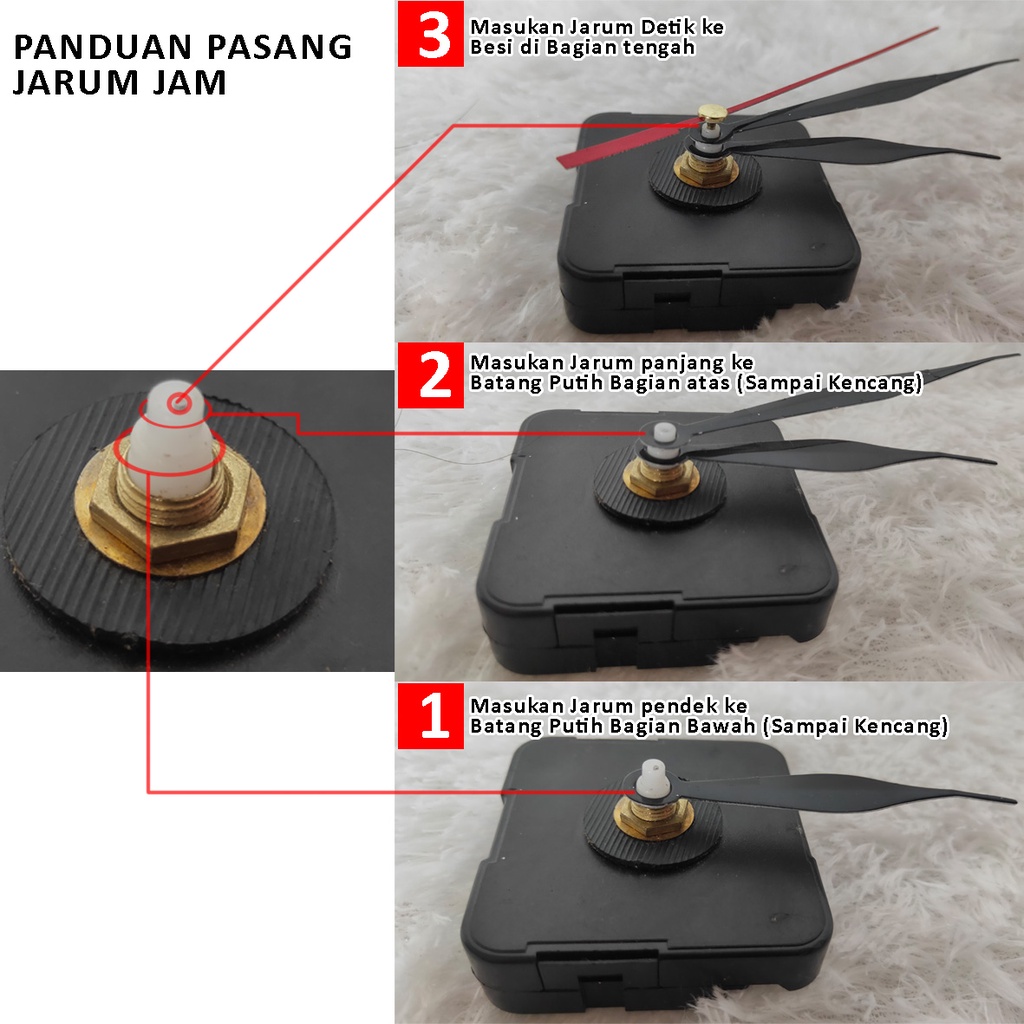 PANDUAN PASANG JARUM JAM

3 Masukan Jarum Detik ke Besi di Bagian tengah

2 Masukan Jarum panjang ke Batang Putih Bagian atas (Sampai Kencang)

1 Masukan Jarum pendek ke Batang Putih Bagian Bawah (Sampai Kencang)