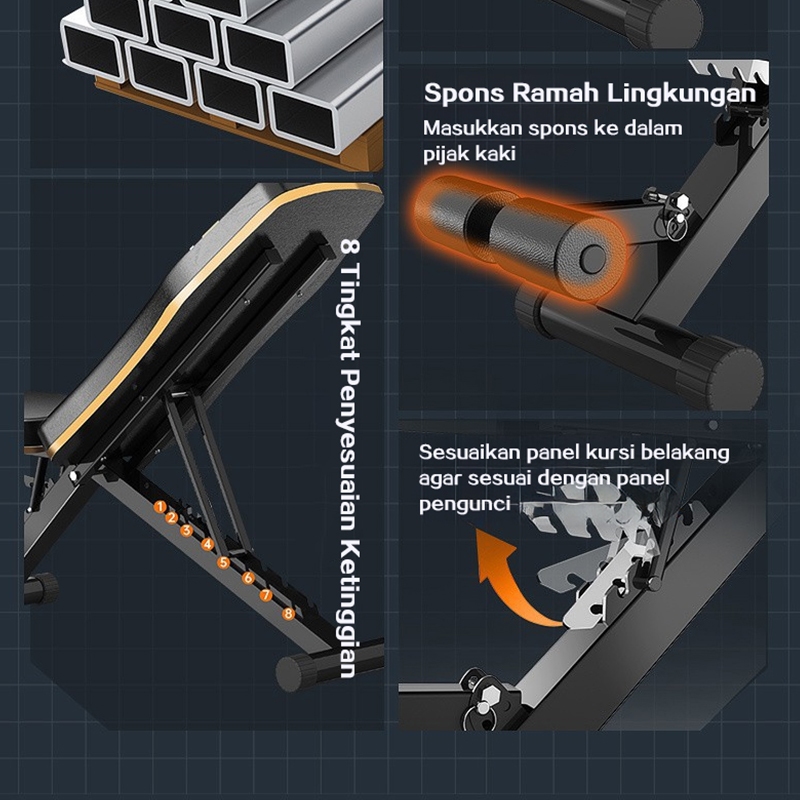 Spons Ramah Lingkungan
Masukkan spons ke dalam pijak kaki

8 Tingkat Penyesuaian Ketinggian

1
2
3
4
5
6
7
8

Sesuaikan panel kursi belakang agar sesuai dengan panel pengunci