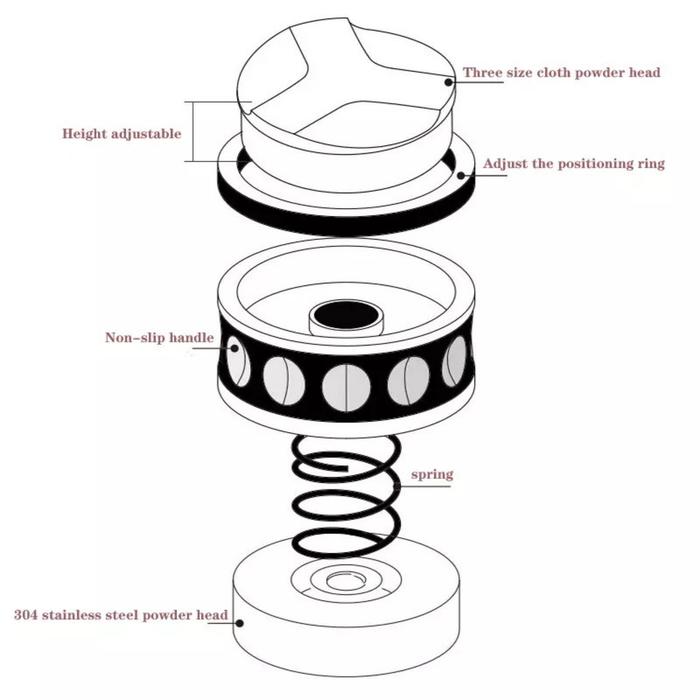 Three size cloth powder head

Height adjustable

Adjust the positioning ring

Non-slip handle

spring

304 stainless steel powder head