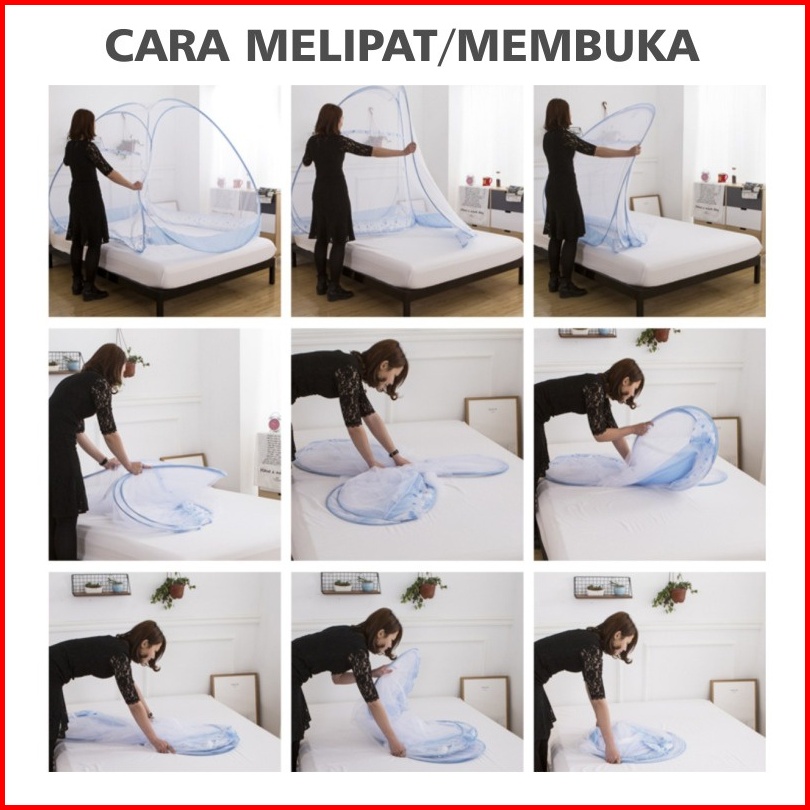 CARA MELIPAT/MEMBUKA